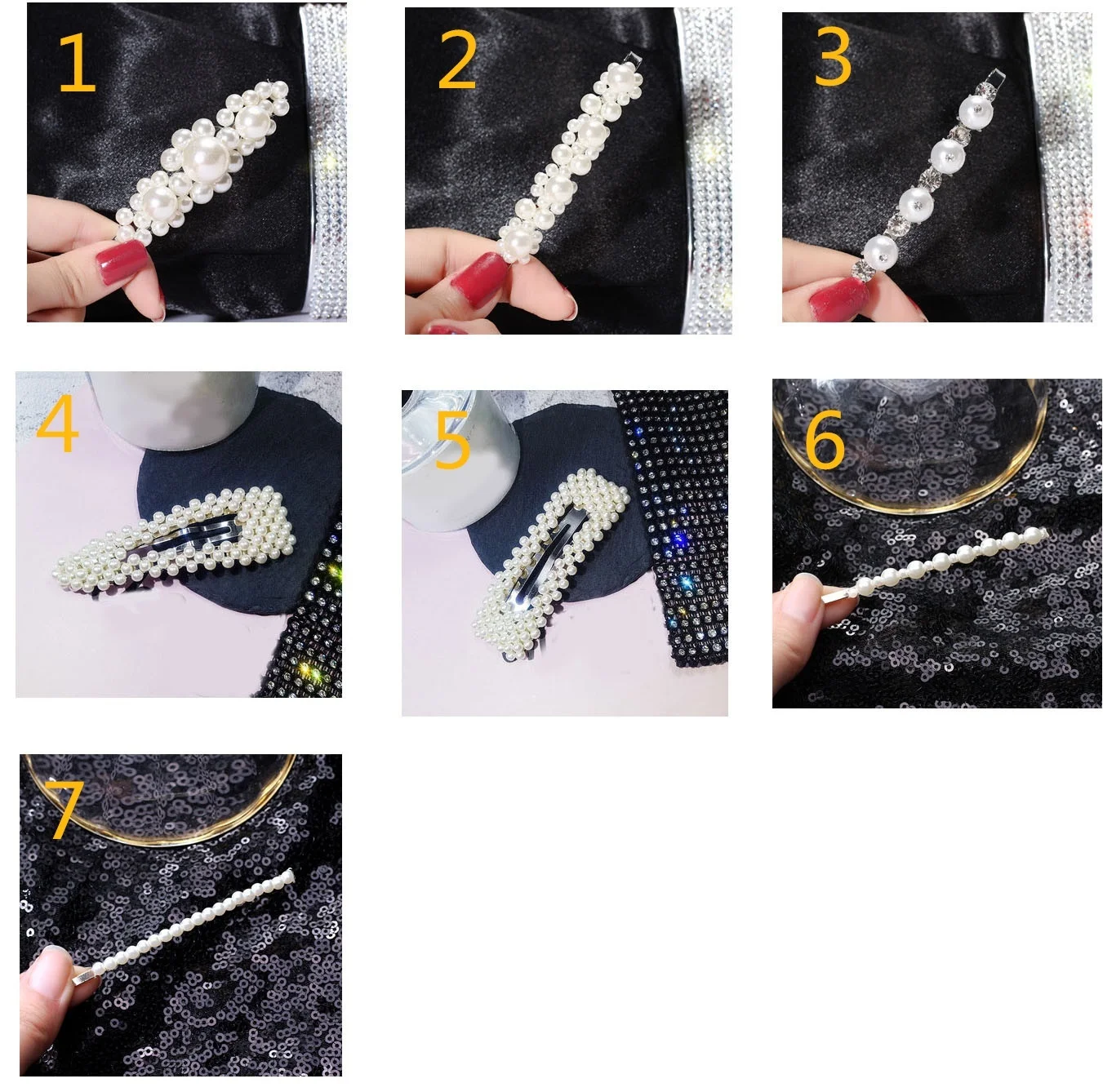 1

2

3

4

5

6

7