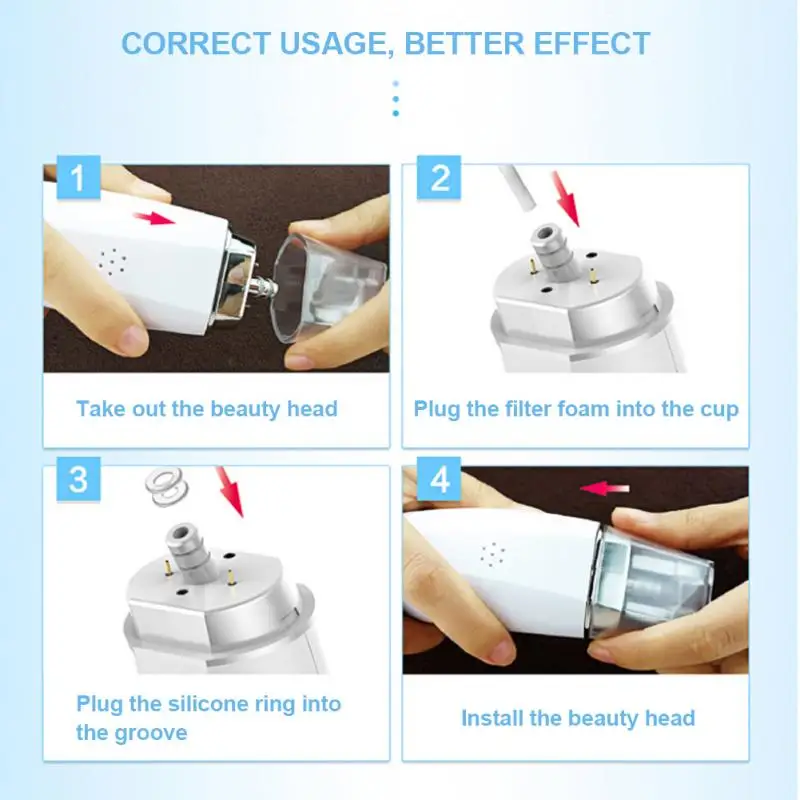 CORRECT USAGE, BETTER EFFECT

1

Take out the beauty head

2

Plug the filter foam into the cup

3

Plug the silicone ring into the groove

4

Install the beauty head