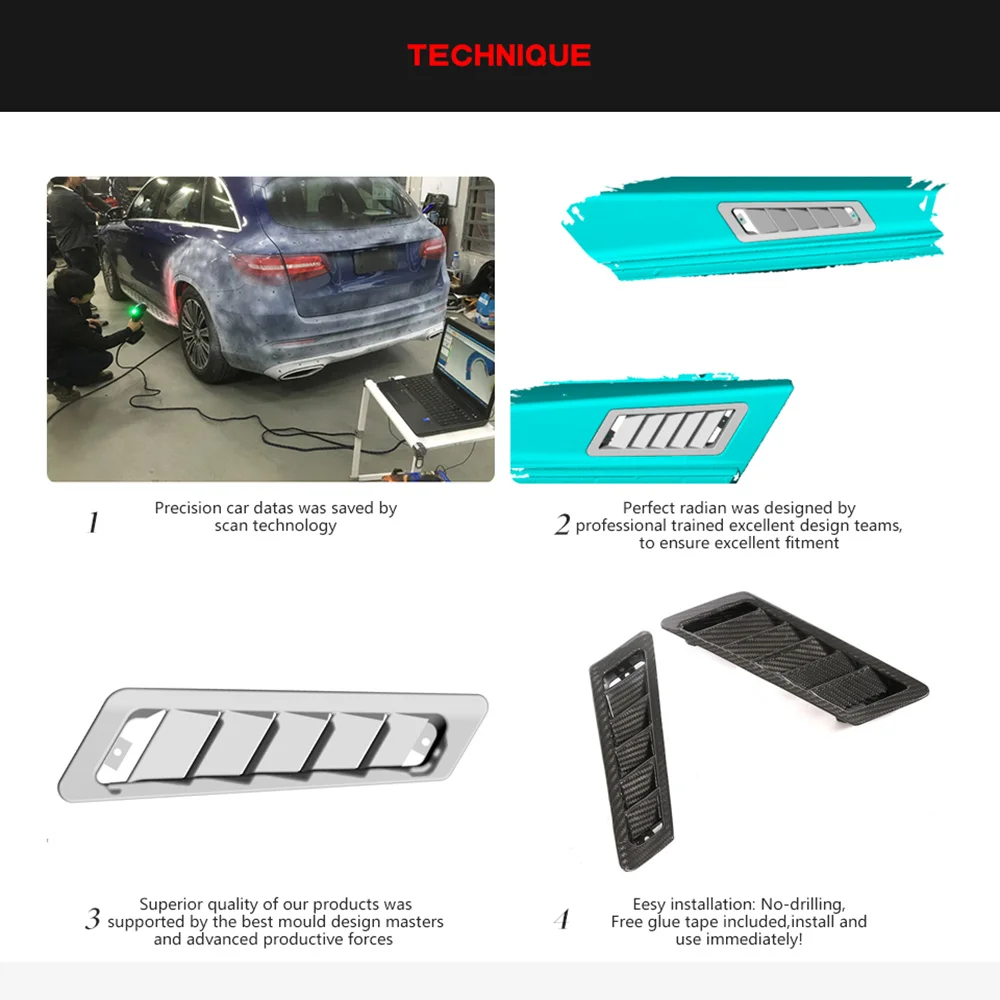 TECHNIQUE

1 Precision car datas was saved by scan technology

2 Perfect radian was designed by professional trained excellent design teams, to ensure excellent fitment

3 Superior quality of our products was supported by the best mould design masters and advanced productive forces

4 Eesy installation: No-drilling, Free glue tape included,install and use immediately!