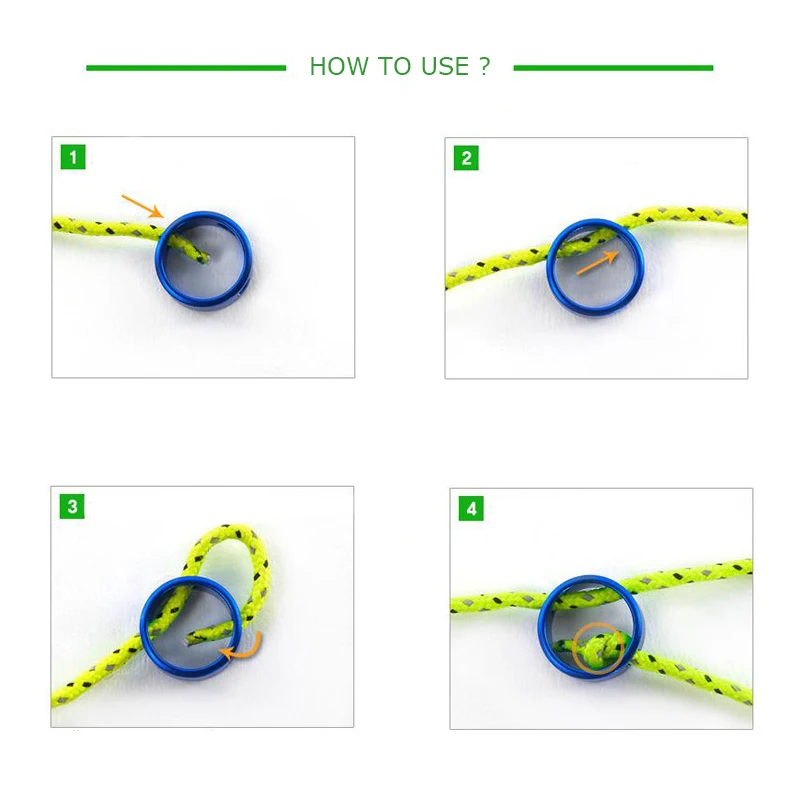 HOW TO USE ?

1

2

3

4