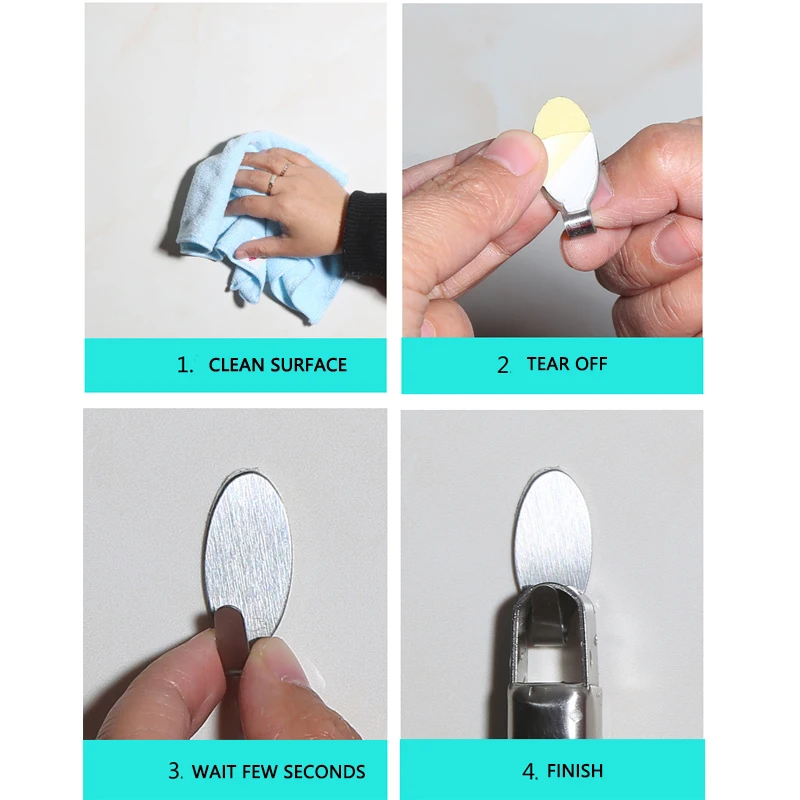 1. CLEAN SURFACE

2 TEAR OFF

3. WAIT FEW SECONDS

4. FINISH