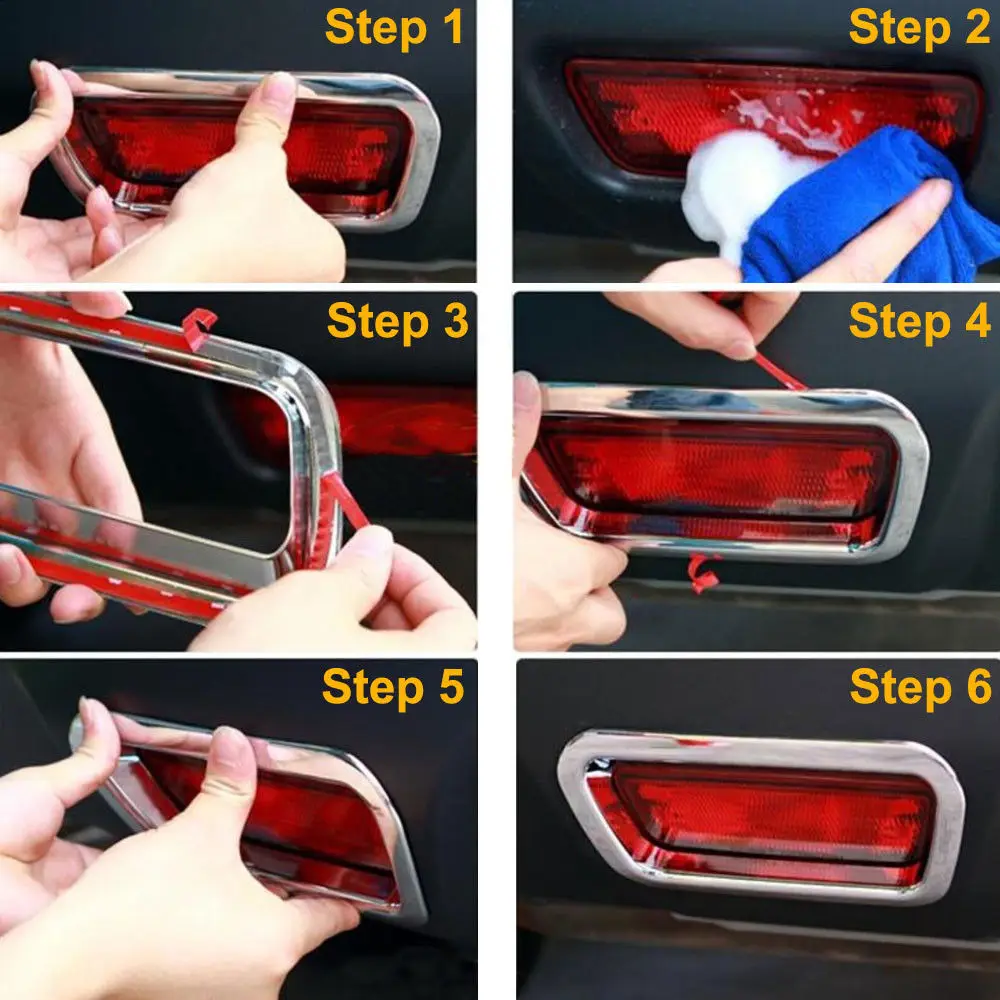 Step 1

Step 2

Step 3

Step 4

Step 5

Step 6