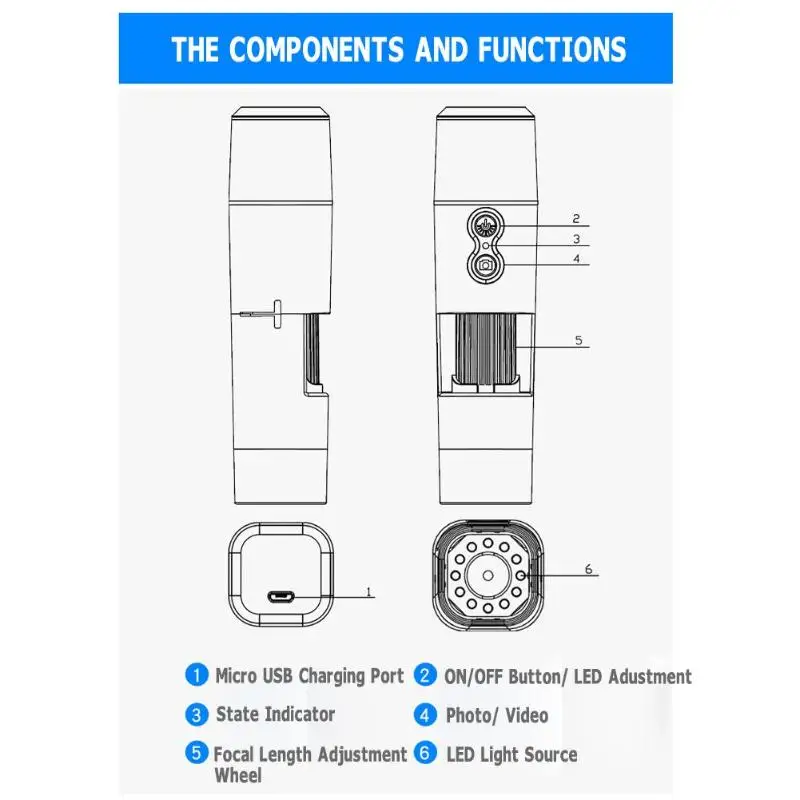 THE COMPONENTS AND FUNCTIONS

2
3
4
5
1
6

1 Micro USB Charging Port
2 ON/OFF Button/ LED Adustment
3 State Indicator
4 Photo/ Video
5 Focal Length Adjustment Wheel
6 LED Light Source