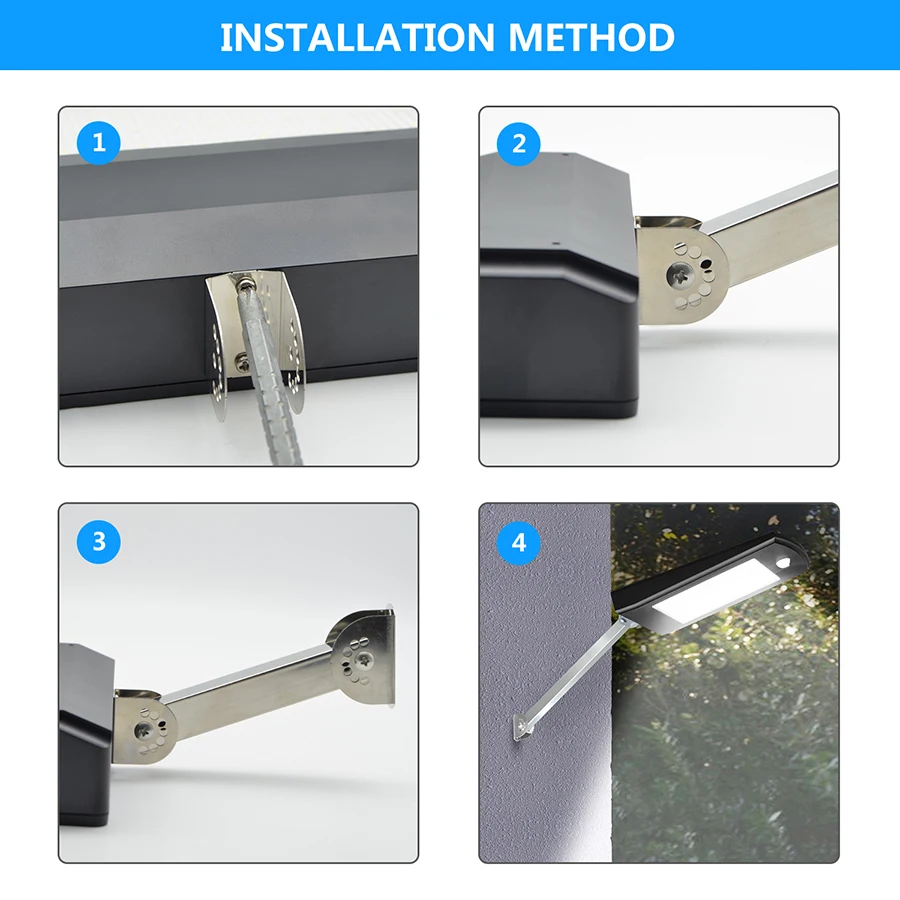 INSTALLATION METHOD

1

2

3

4