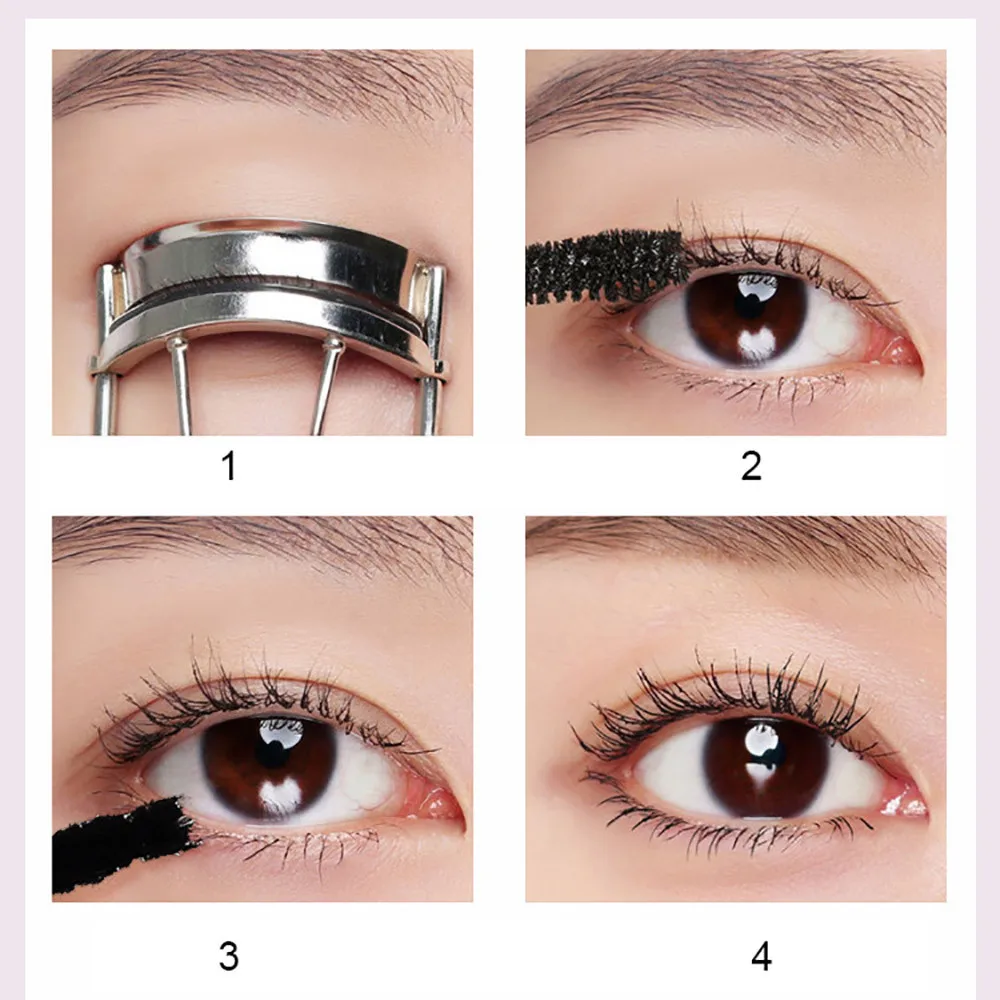 1

2

3

4