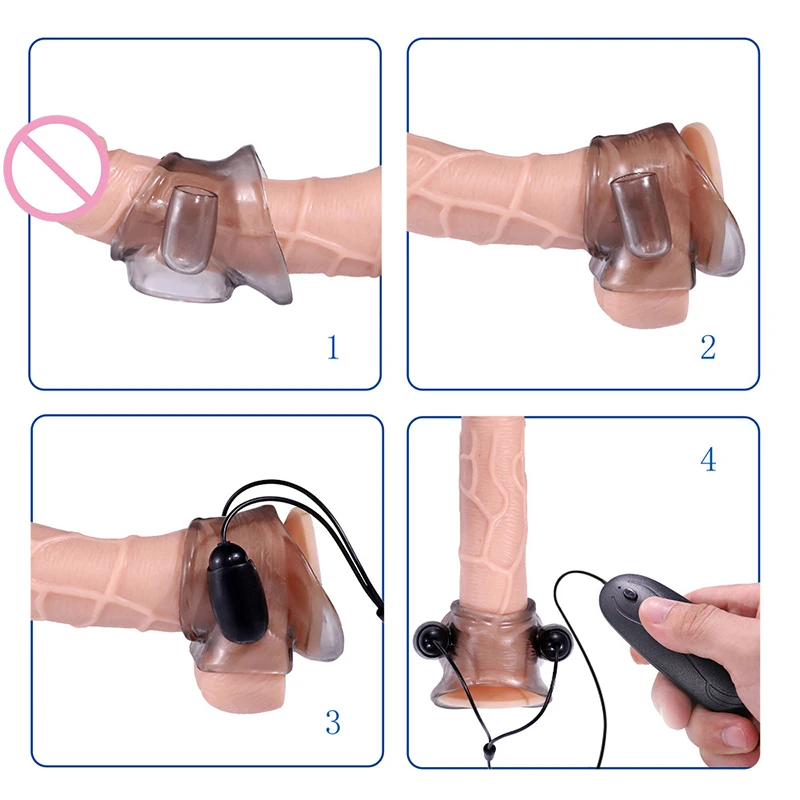 1

2

3

4