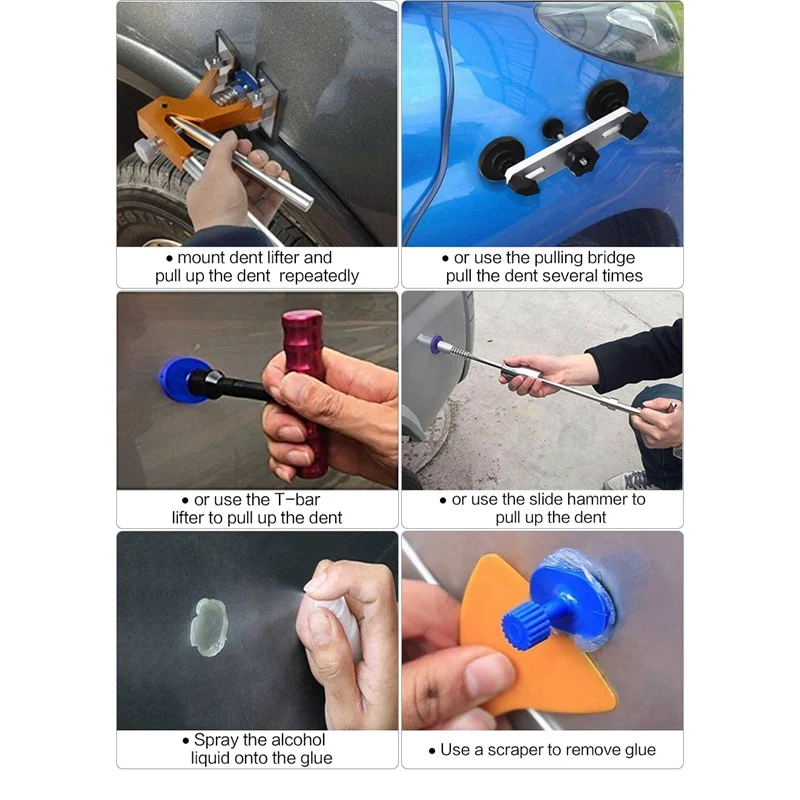 • mount dent lifter and pull up the dent repeatedly

• or use the pulling bridge pull the dent several times

• or use the T-bar lifter to pull up the dent

• or use the slide hammer to pull up the dent

• Spray the alcohol liquid onto the glue

• Use a scraper to remove glue