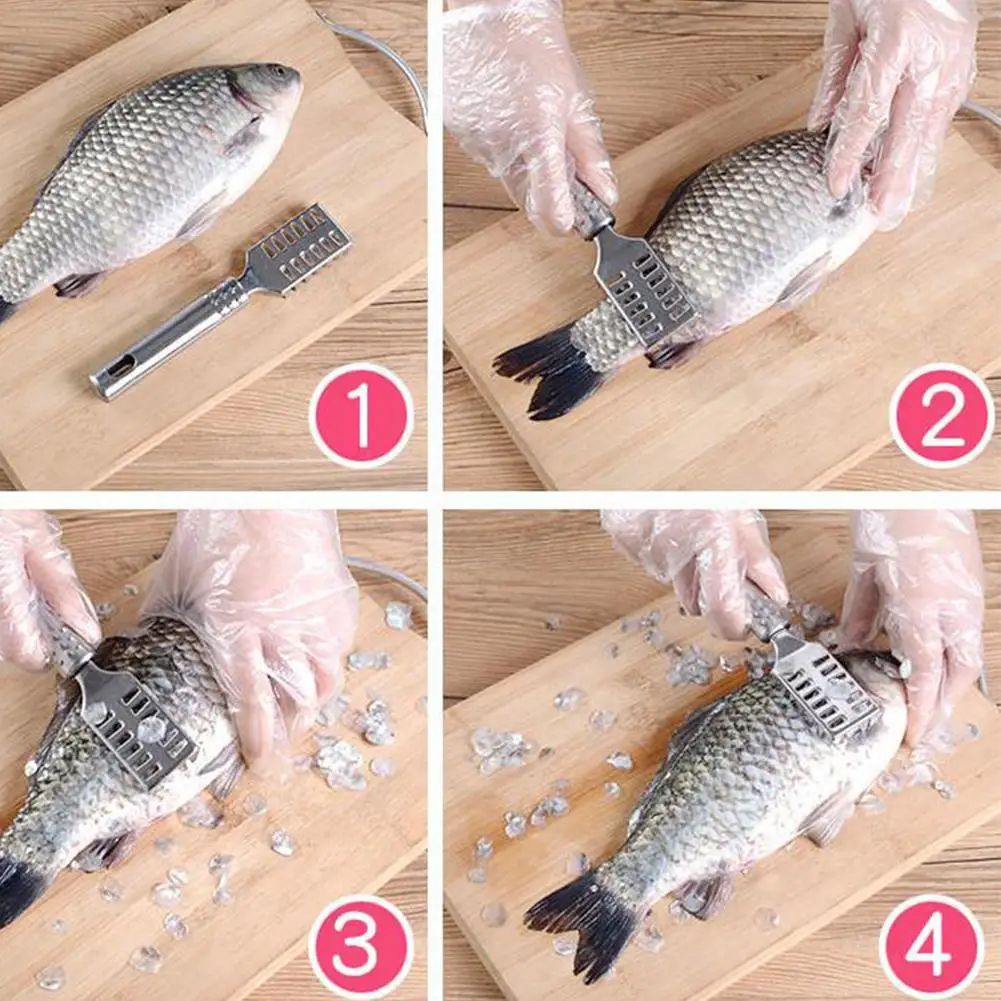 1
2
3
4