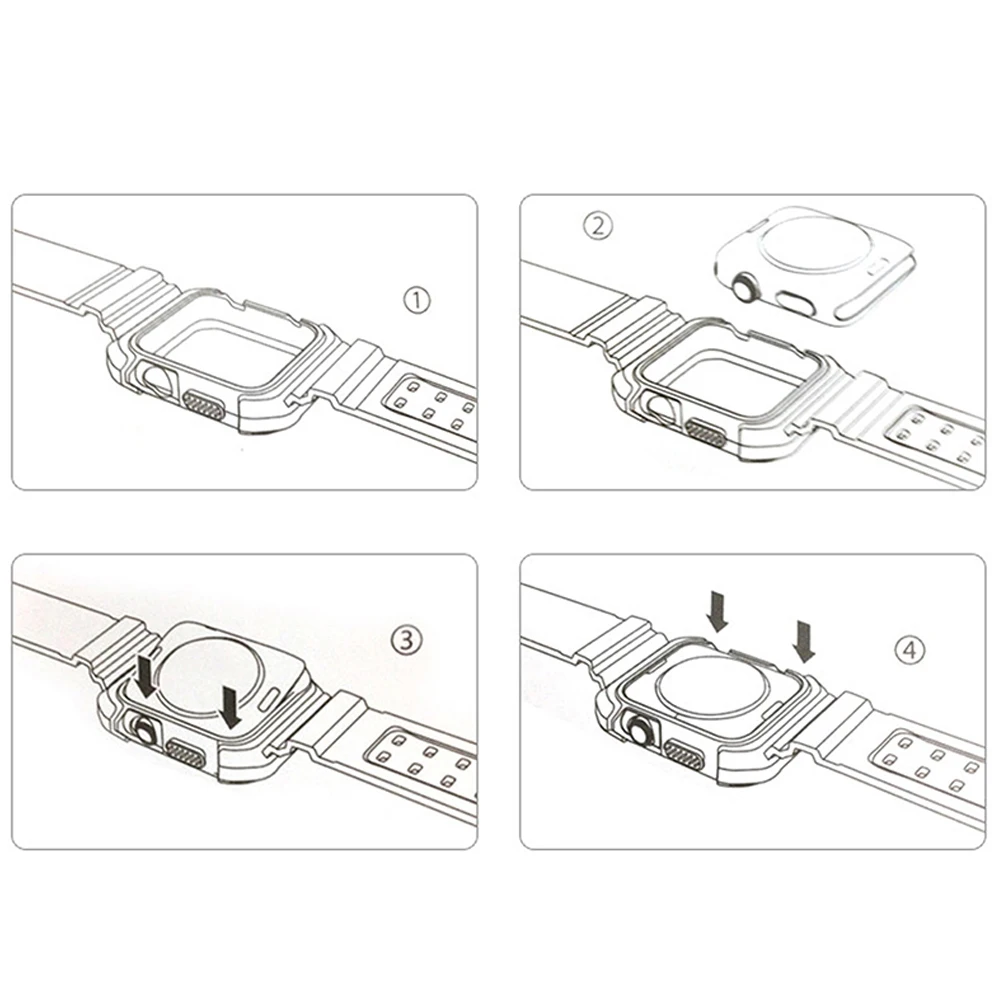 ①

②

③

④