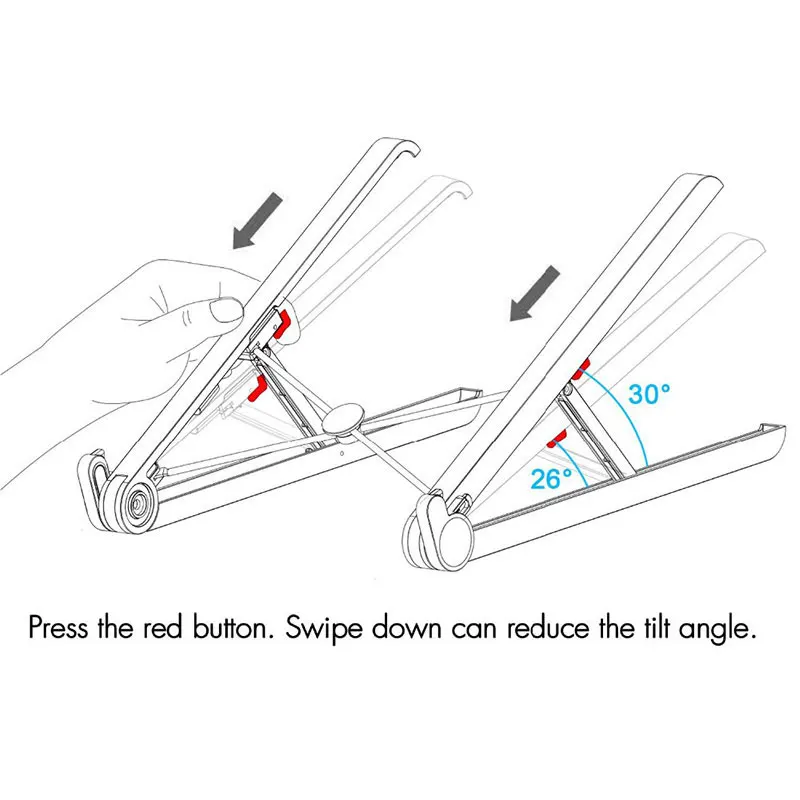 30°

26°

Press the red button. Swipe down can reduce the tilt angle.