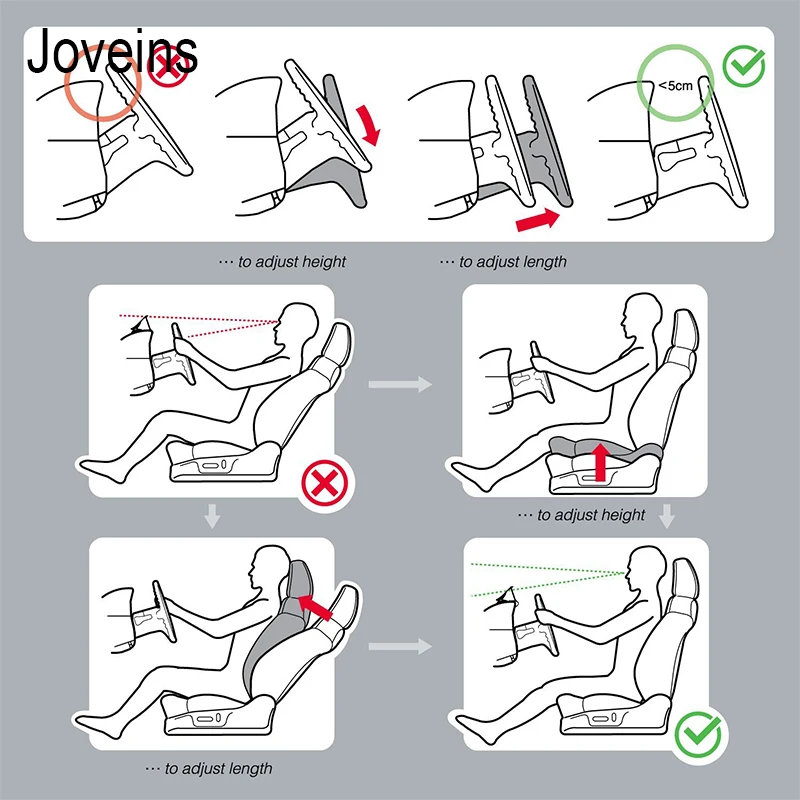 Joveins

<5cm

··· to adjust height

··· to adjust length

··· to adjust height

··· to adjust length