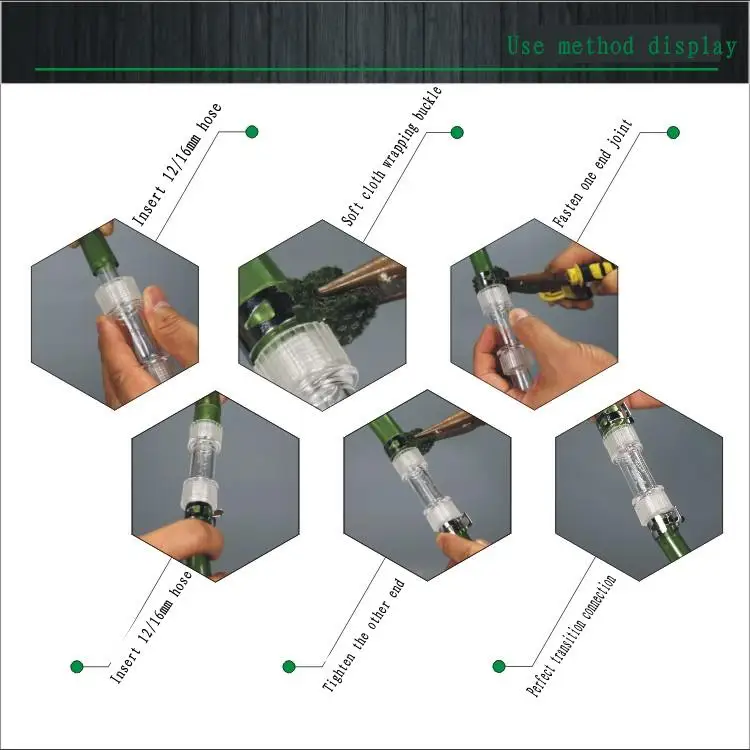 Use method display

Insert 12/16mm hose

Soft cloth wrapping buckle

Fasten one end joint

Insert 12/16mm hose

Tighten the other end

Perfect transition connection