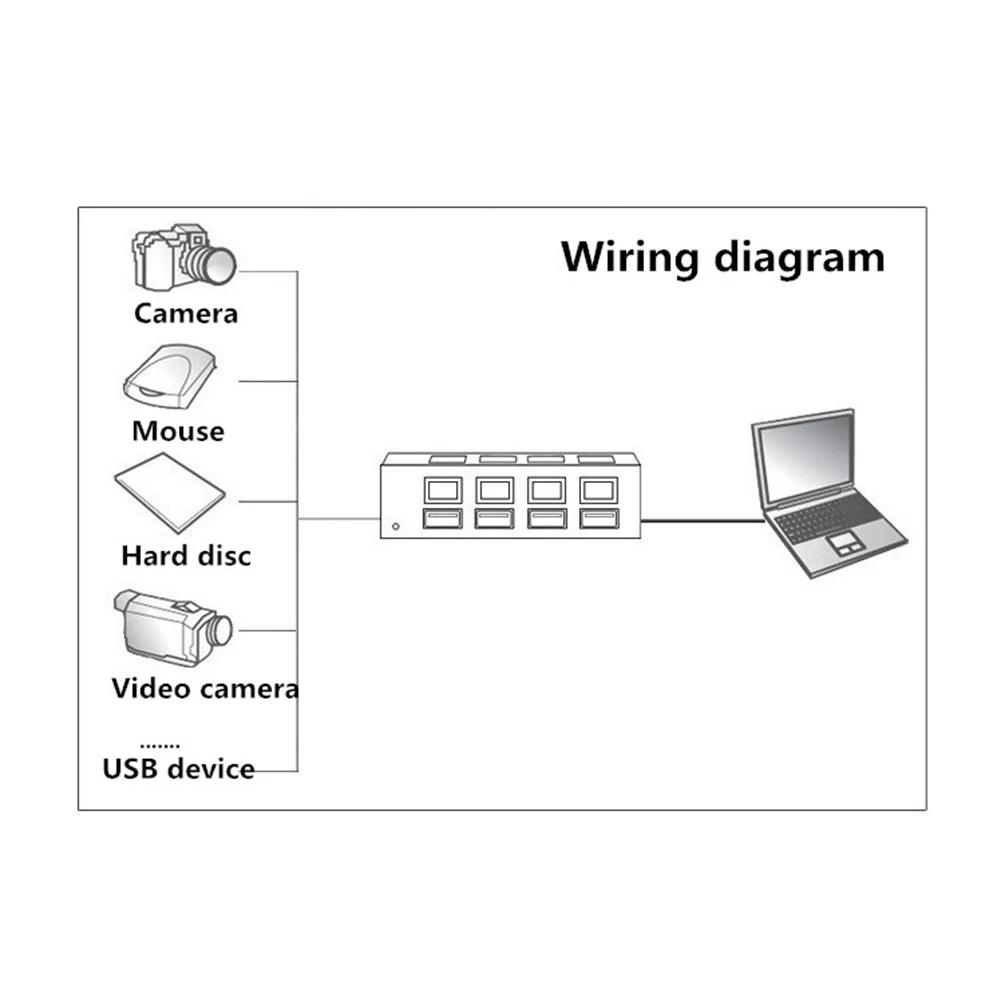 Wiring diagram

Camera

Mouse

Hard disc

Video camera

.......
USB device