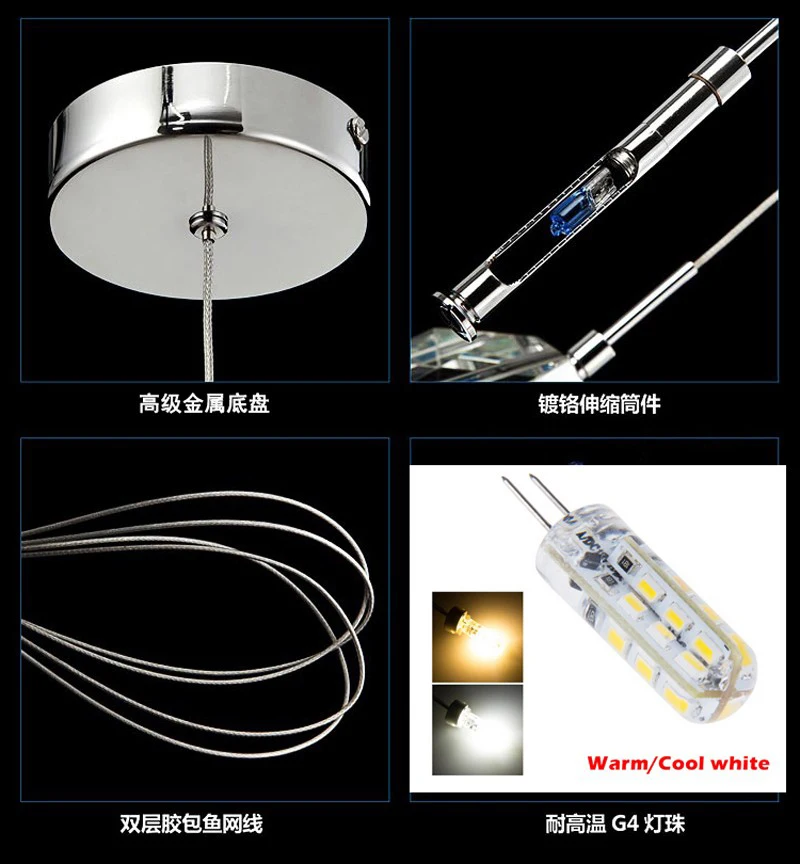 高级金属底盘

镀铬伸缩筒件

双层胶包鱼网线

Warm/Cool white

耐高温 G4 灯珠