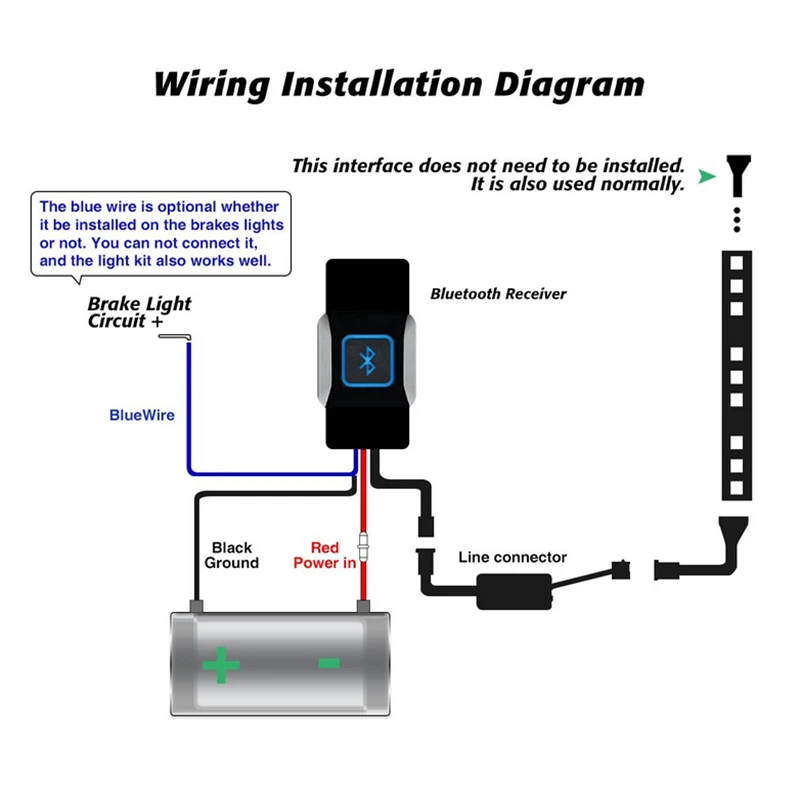 Wiring Installation Diagram

This interface does not need to be installed.
It is also used normally.

The blue wire is optional whether it be installed on the brakes lights or not. You can not connect it, and the light kit also works well.

Brake Light
Circuit +

Bluetooth Receiver

BlueWire

Black
Ground

Red
Power in

Line connector

+

-