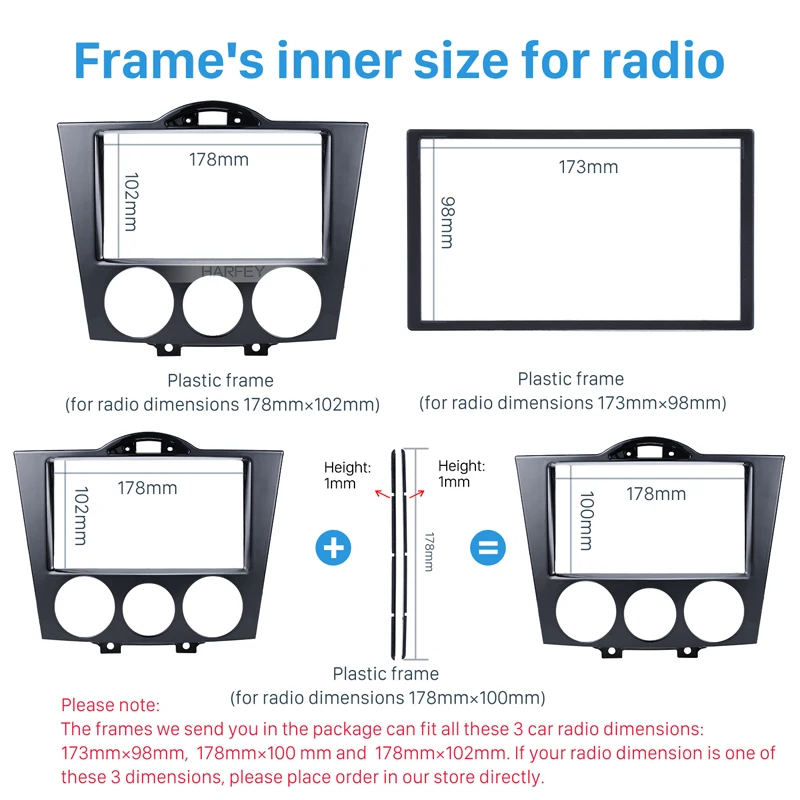 Frame's inner size for radio

178mm
102mm
HARFEY

173mm
98mm

Plastic frame
(for radio dimensions 178mm×102mm)

Plastic frame
(for radio dimensions 173mm×98mm)

178mm
102mm

Height: 1mm

Height: 1mm

178mm

178mm
100mm

Plastic frame
(for radio dimensions 178mm×100mm)

Please note:
The frames we send you in the package can fit all these 3 car radio dimensions: 173mm×98mm, 178mm×100 mm and 178mm×102mm. If your radio dimension is one of these 3 dimensions, please place order in our store directly.