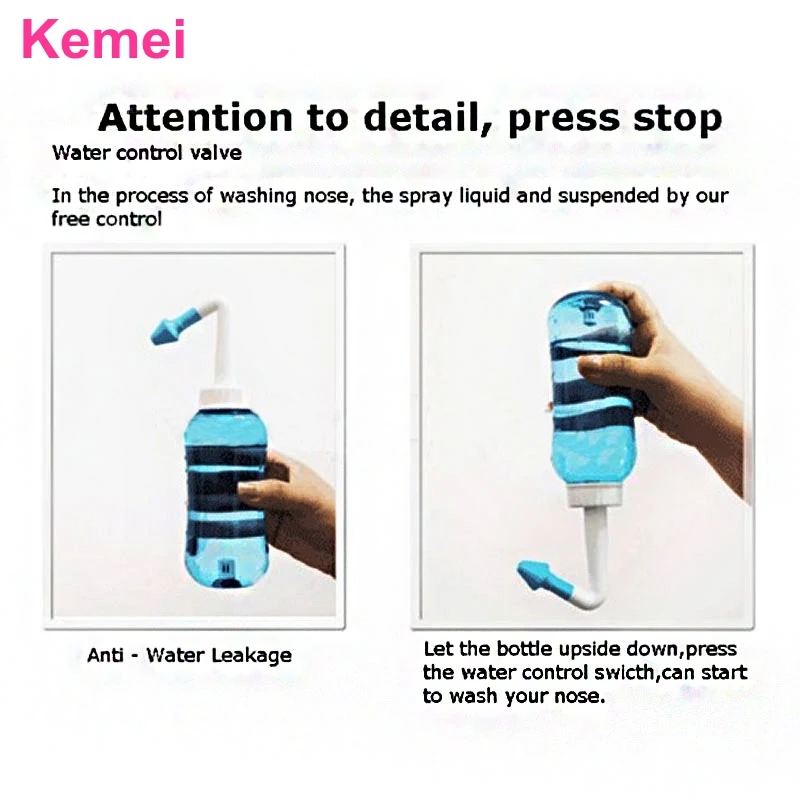 Kemei

Attention to detail, press stop

Water control valve

In the process of washing nose, the spray liquid and suspended by our free control

Anti - Water Leakage

Let the bottle upside down,press the water control swicth,can start to wash your nose.