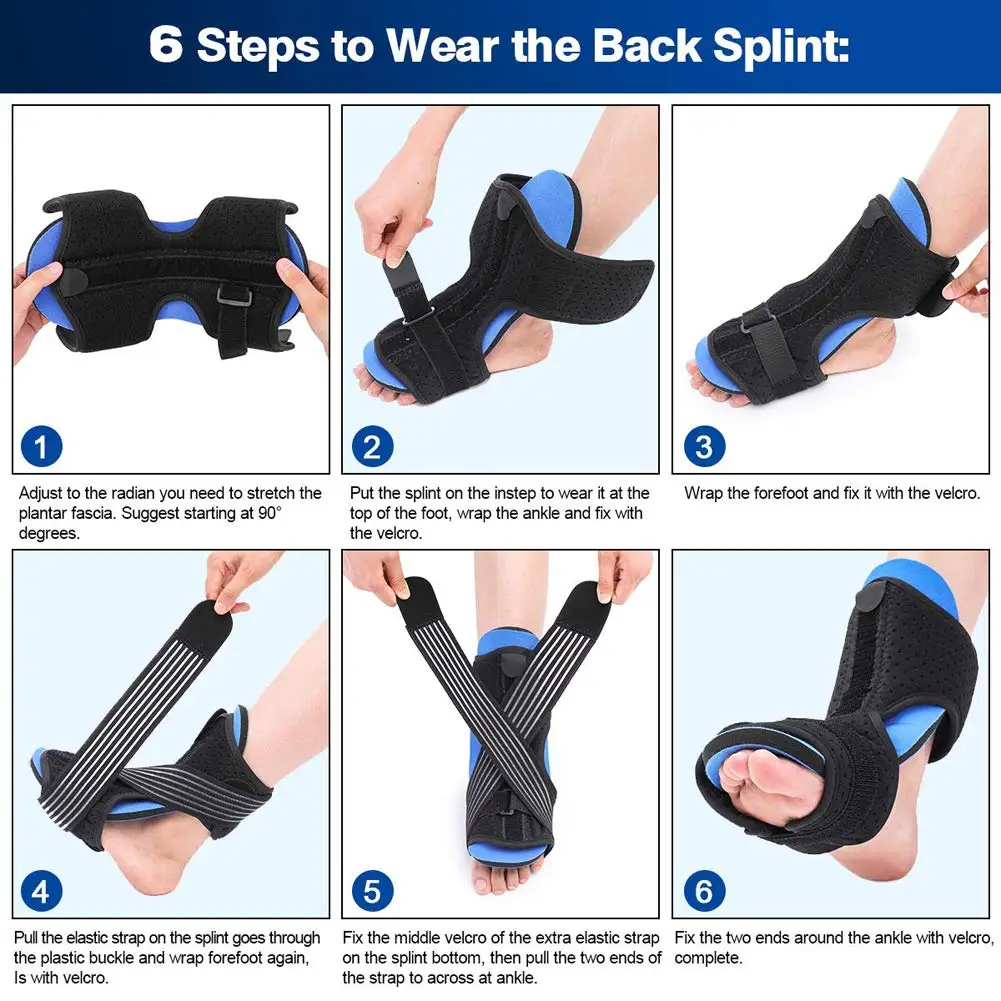 6 Steps to Wear the Back Splint:

1

Adjust to the radian you need to stretch the plantar fascia. Suggest starting at 90° degrees.

2

Put the splint on the instep to wear it at the top of the foot, wrap the ankle and fix with the velcro.

3

Wrap the forefoot and fix it with the velcro.

4

Pull the elastic strap on the splint goes through the plastic buckle and wrap forefoot again, Is with velcro.

5

Fix the middle velcro of the extra elastic strap on the splint bottom, then pull the two ends of the strap to across at ankle.

6

Fix the two ends around the ankle with velcro, complete.