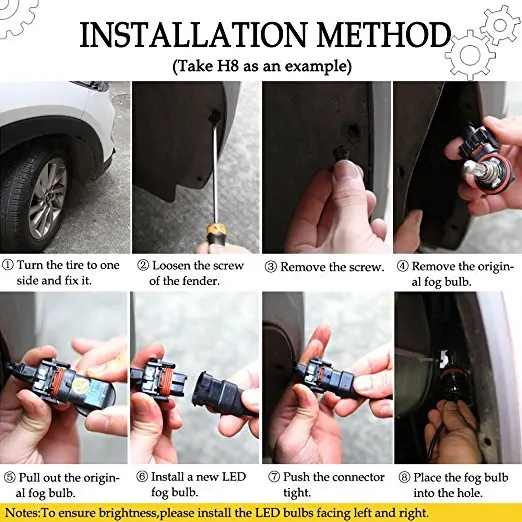 INSTALLATION METHOD
(Take H8 as an example)

① Turn the tire to one side and fix it.

② Loosen the screw of the fender.

③ Remove the screw.

④ Remove the original fog bulb.

⑤ Pull out the original fog bulb.

⑥ Install a new LED fog bulb.

⑦ Push the connector tight.

⑧ Place the fog bulb into the hole.

Notes:To ensure brightness,please install the LED bulbs facing left and right.