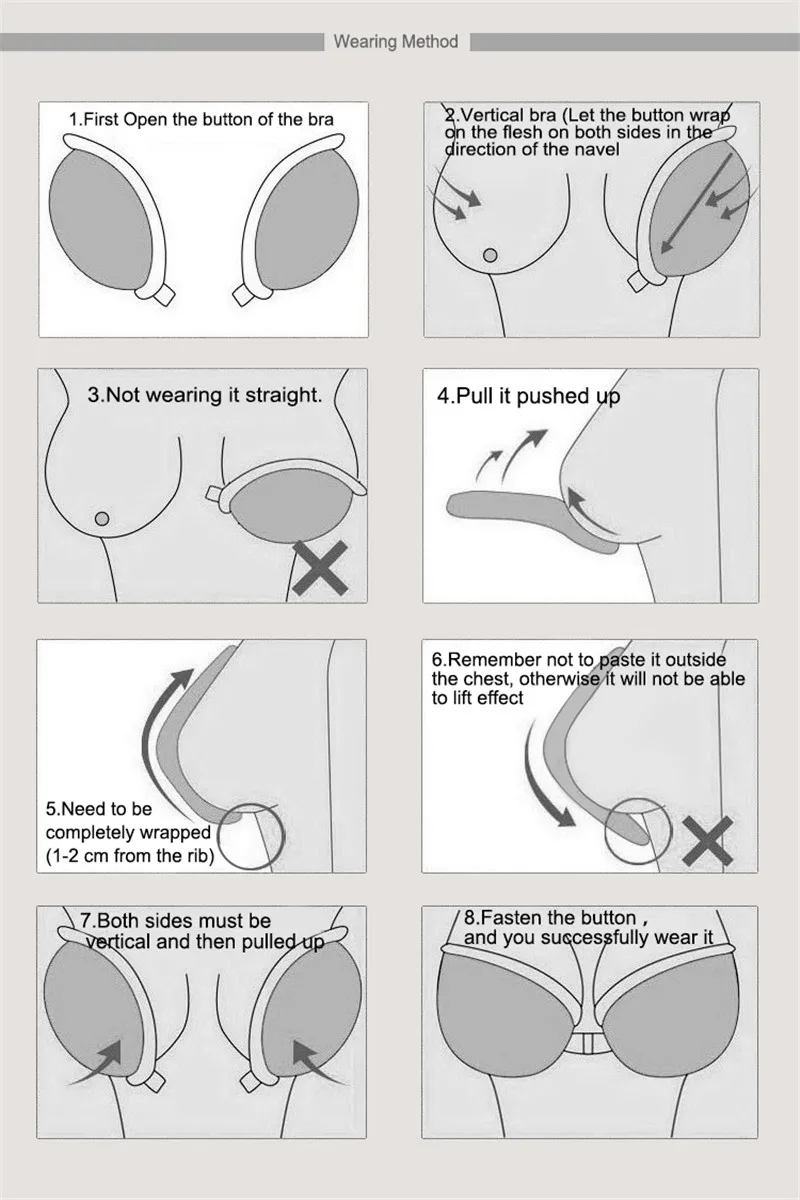 Wearing Method

1.First Open the button of the bra

2.Vertical bra (Let the button wrap on the flesh on both sides in the direction of the navel

3.Not wearing it straight.

4.Pull it pushed up

5.Need to be completely wrapped (1-2 cm from the rib)

6.Remember not to paste it outside the chest, otherwise it will not be able to lift effect

7.Both sides must be vertical and then pulled up

8.Fasten the button , and you successfully wear it