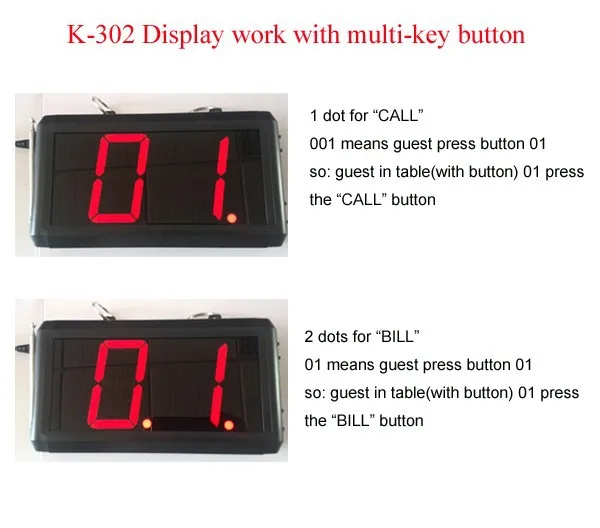 K-302 Display work with multi-key button

01.

1 dot for “CALL”
001 means guest press button 01
so: guest in table(with button) 01 press the “CALL” button

0.1.

2 dots for “BILL”
01 means guest press button 01
so: guest in table(with button) 01 press the “BILL” button