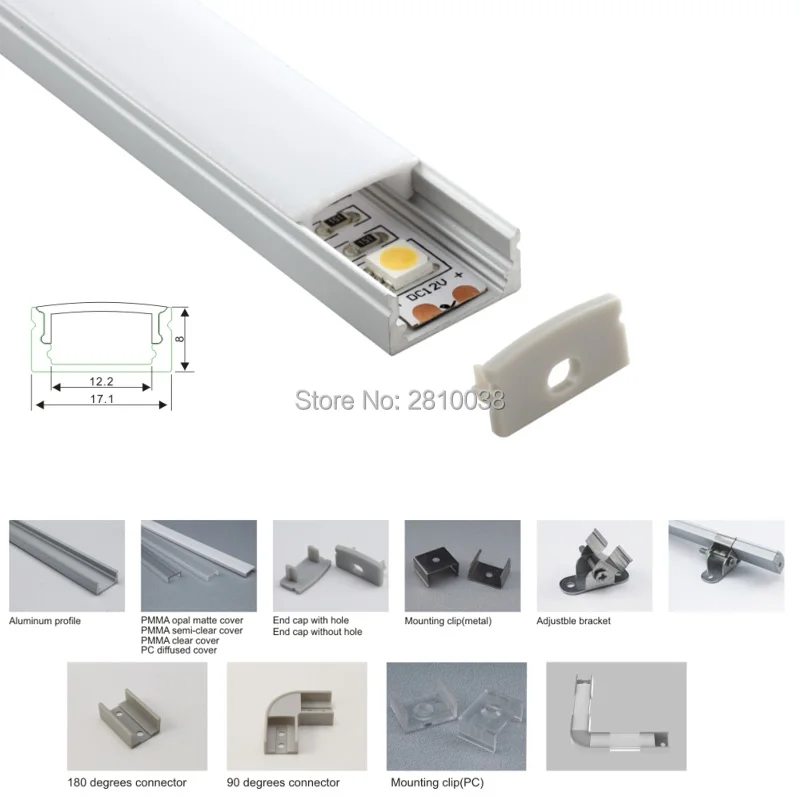 DC12V +

8

12.2

17.1

Store No: 2810038

Aluminum profile

PMMA opal matte cover
PMMA semi-clear cover
PMMA clear cover
PC diffused cover

End cap with hole
End cap without hole

Mounting clip(metal)

Adjustble bracket

180 degrees connector

90 degrees connector

Mounting clip(PC)