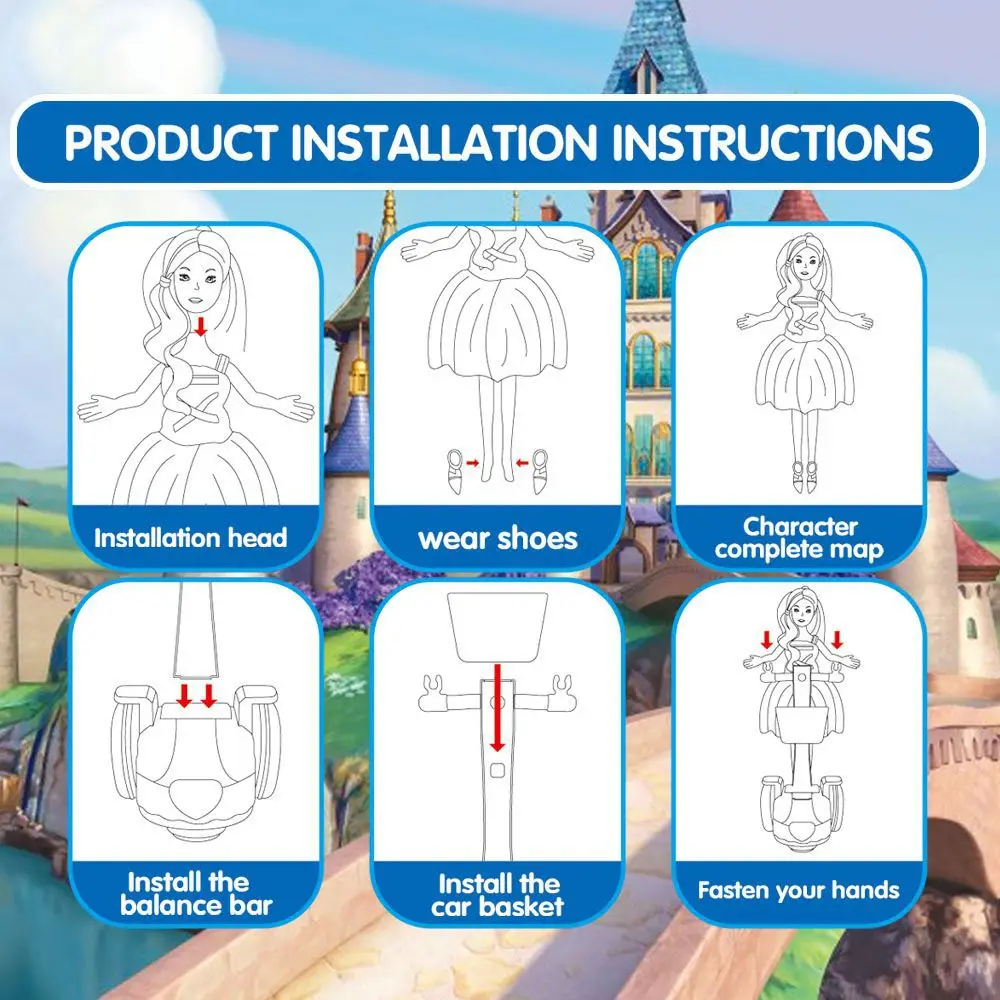 PRODUCT INSTALLATION INSTRUCTIONS

Installation head

wear shoes

Character complete map

Install the balance bar

Install the car basket

Fasten your hands