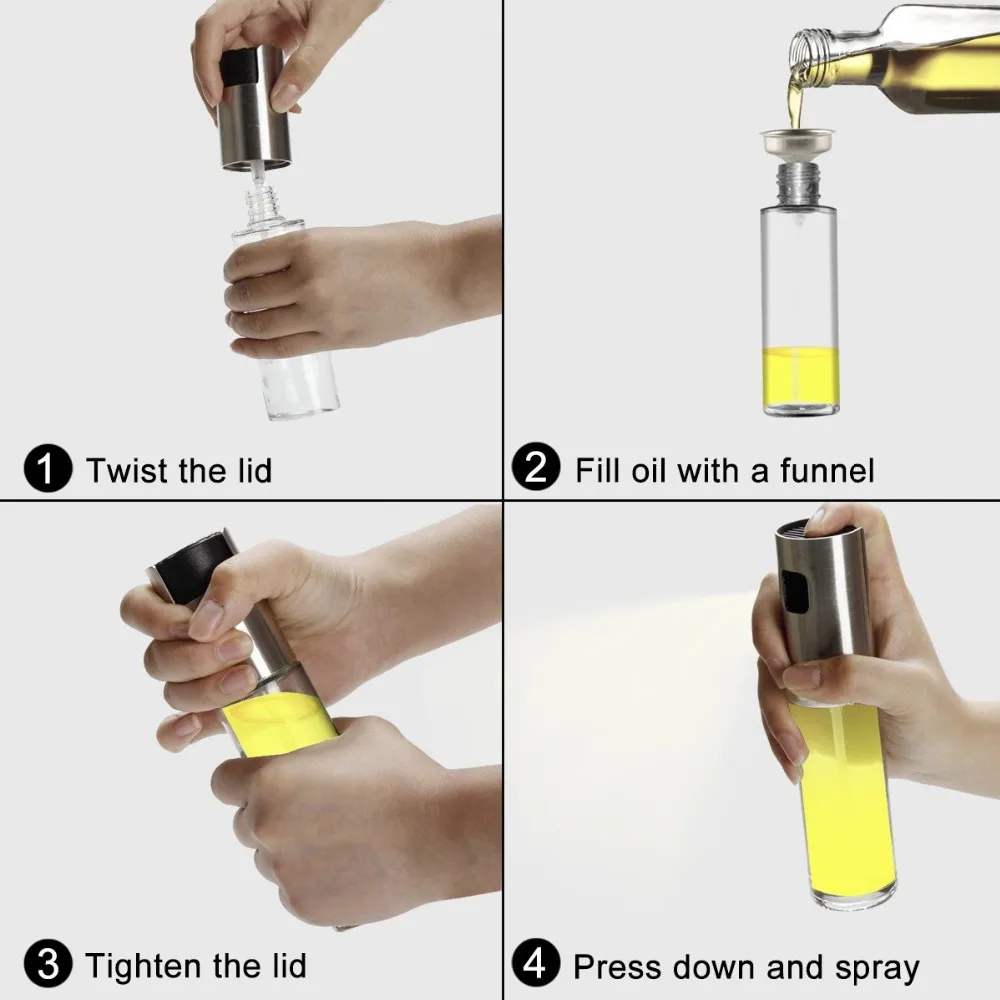 1 Twist the lid

2 Fill oil with a funnel

3 Tighten the lid

4 Press down and spray