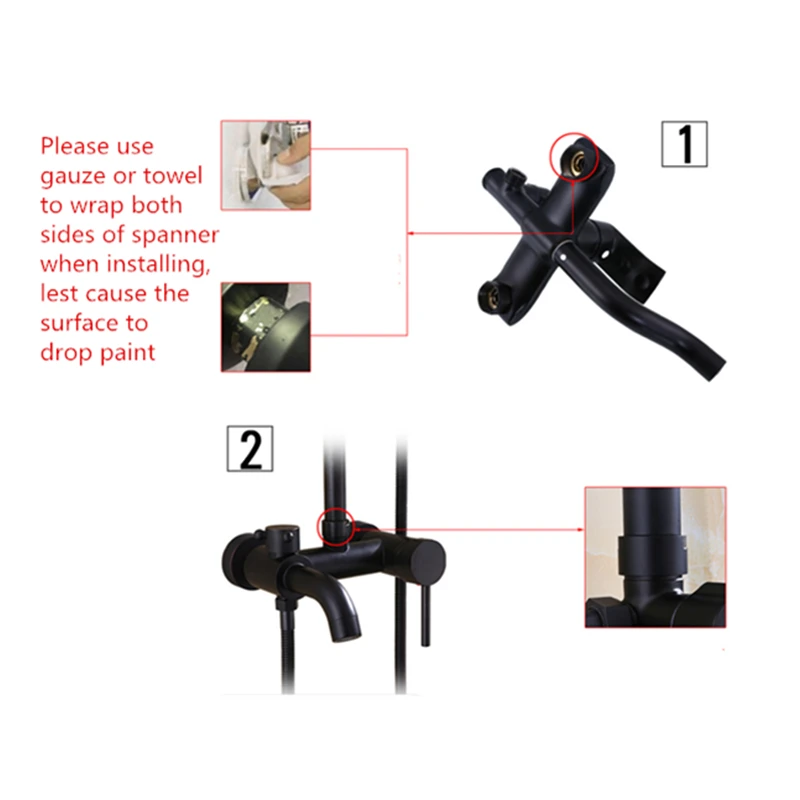 Please use gauze or towel to wrap both sides of spanner when installing, lest cause the surface to drop paint

1

2