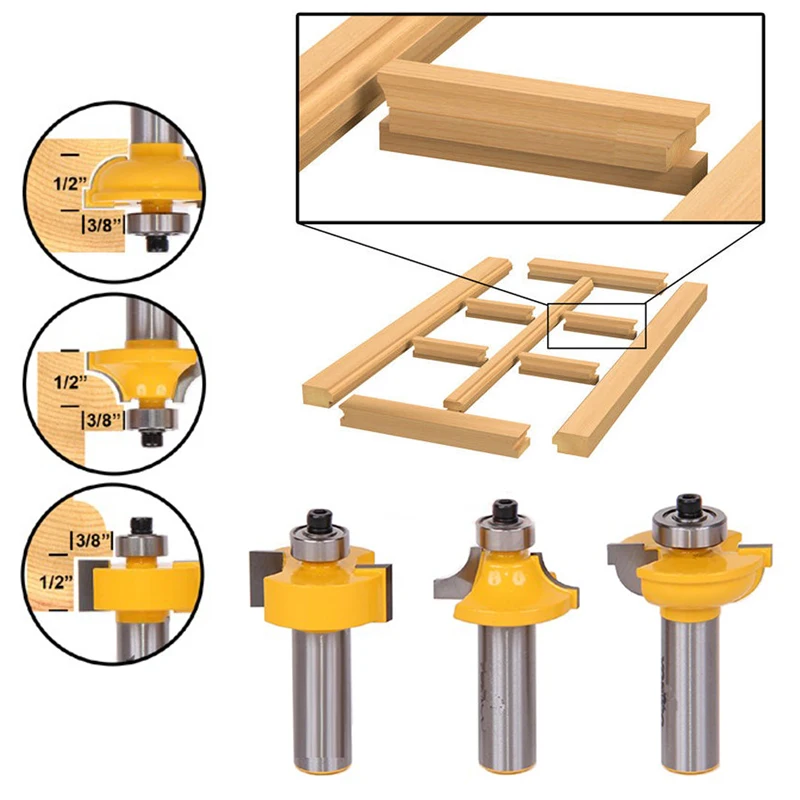 1/2"
3/8"

1/2"
3/8"

3/8"
1/2"