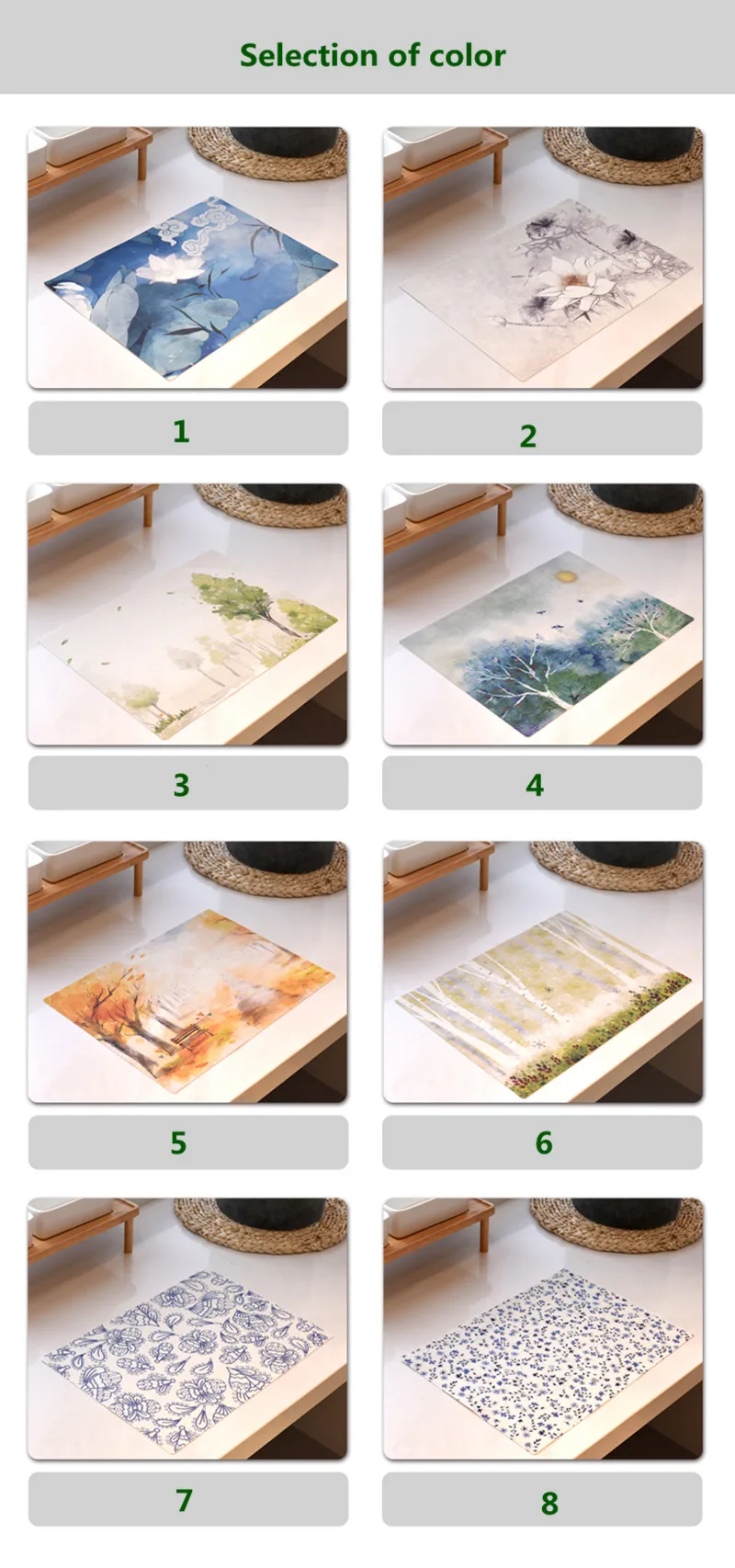 Selection of color

1

2

3

4

5

6

7

8