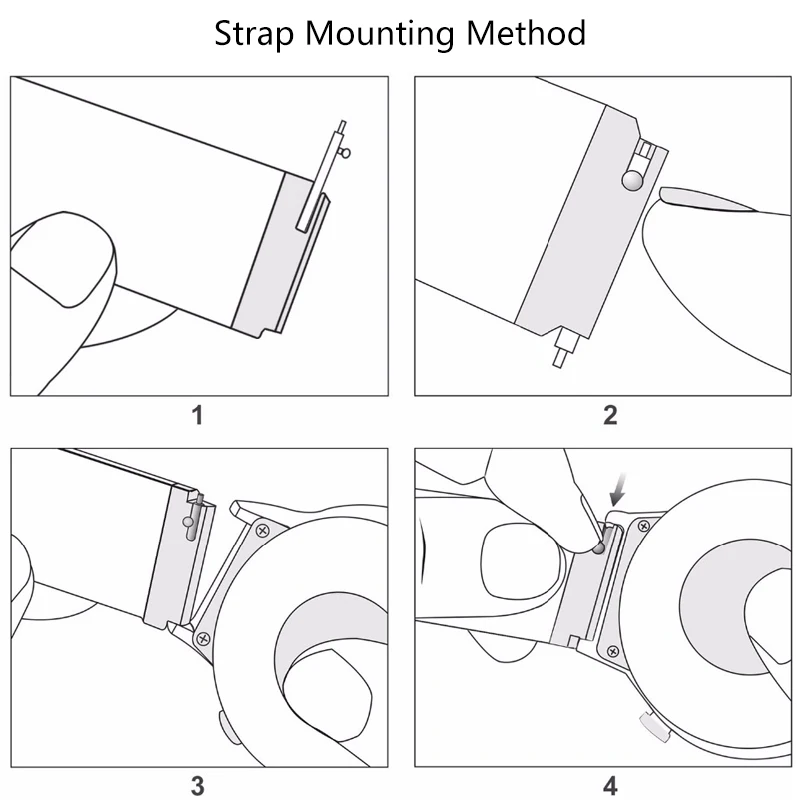 Strap Mounting Method

1

2

3

4