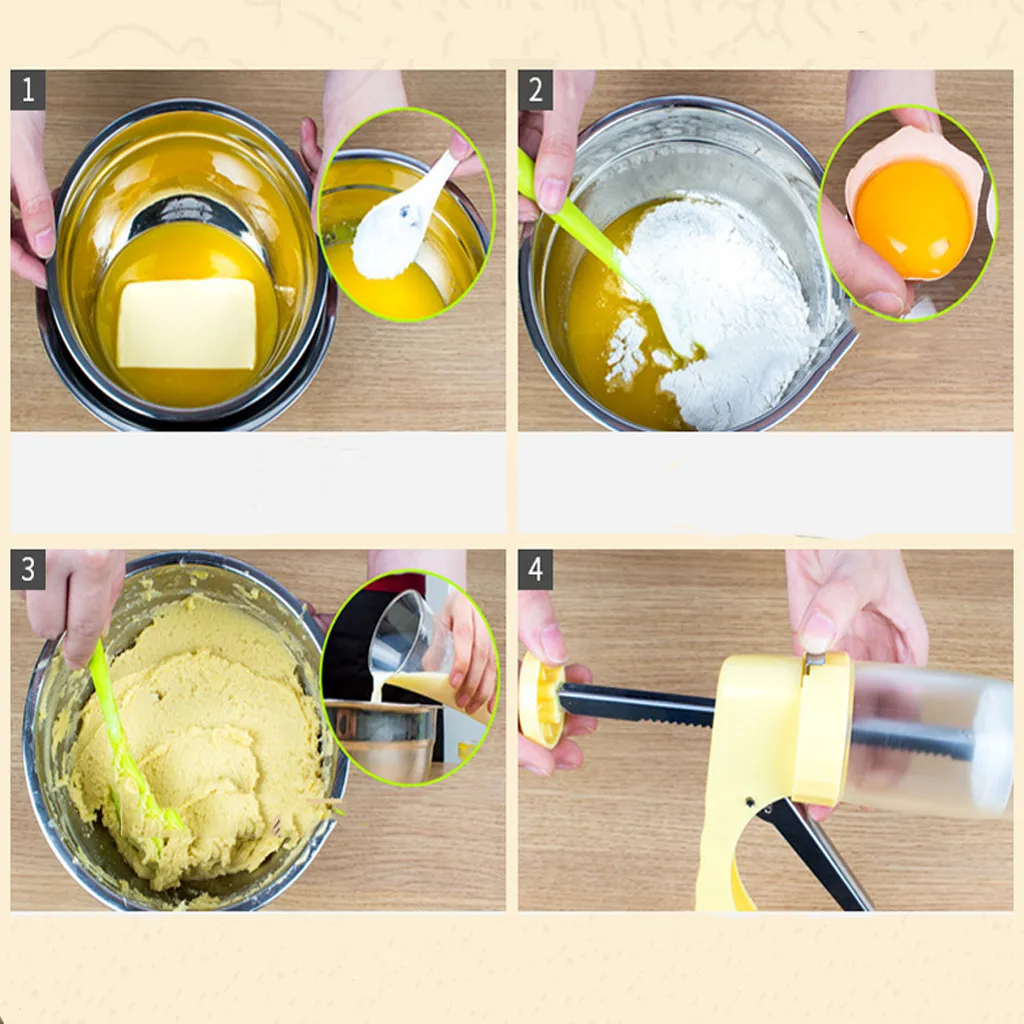 1

2

3

4