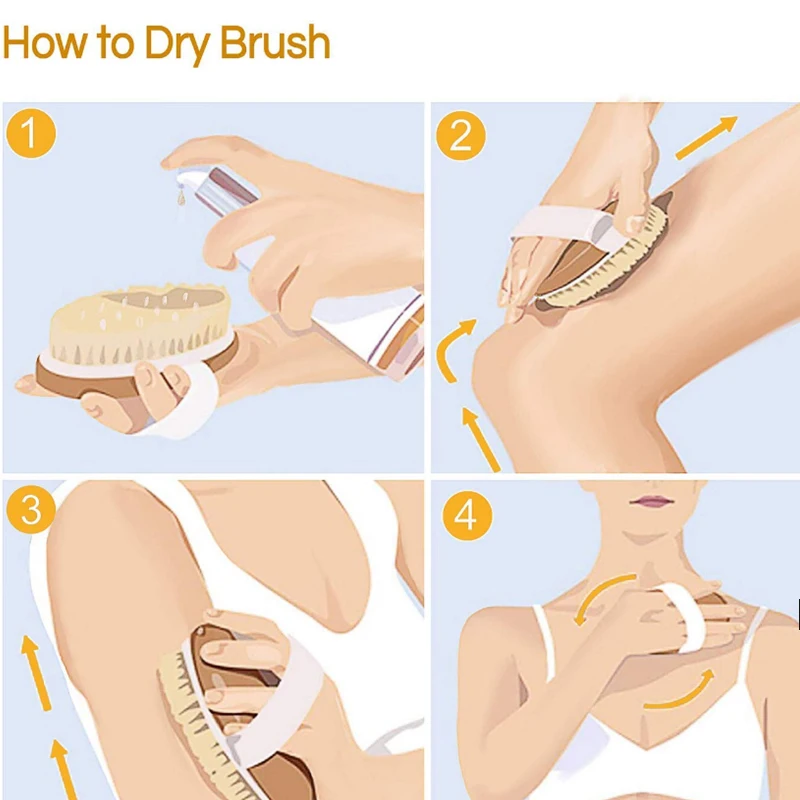 How to Dry Brush

1

2

3

4