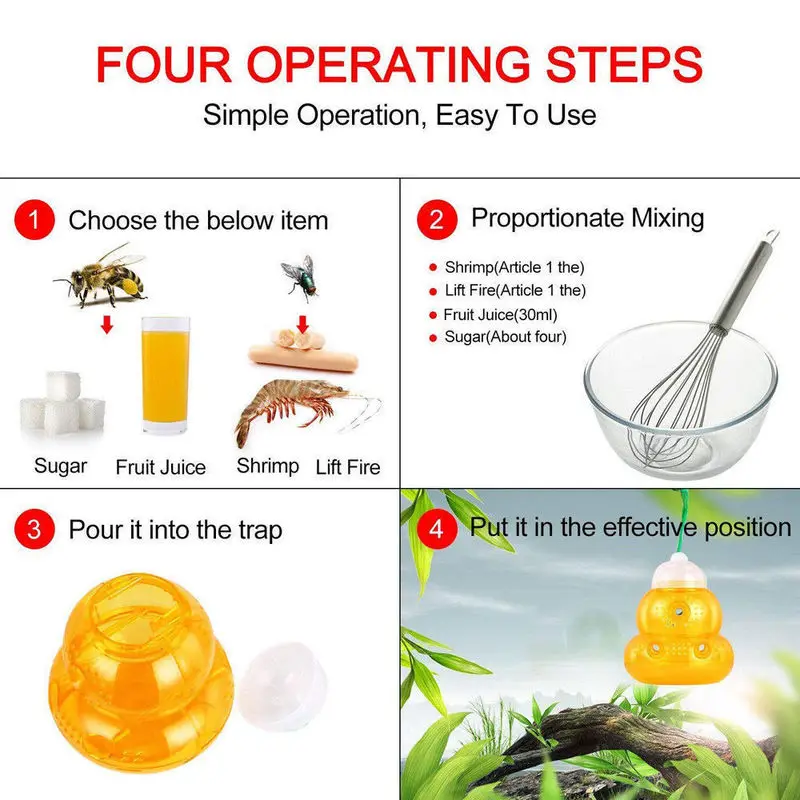 FOUR OPERATING STEPS
Simple Operation, Easy To Use

1 Choose the below item

Sugar Fruit Juice Shrimp Lift Fire

2 Proportionate Mixing

- Shrimp(Article 1 the)
- Lift Fire(Article 1 the)
- Fruit Juice(30ml)
- Sugar(About four)

3 Pour it into the trap

4 Put it in the effective position