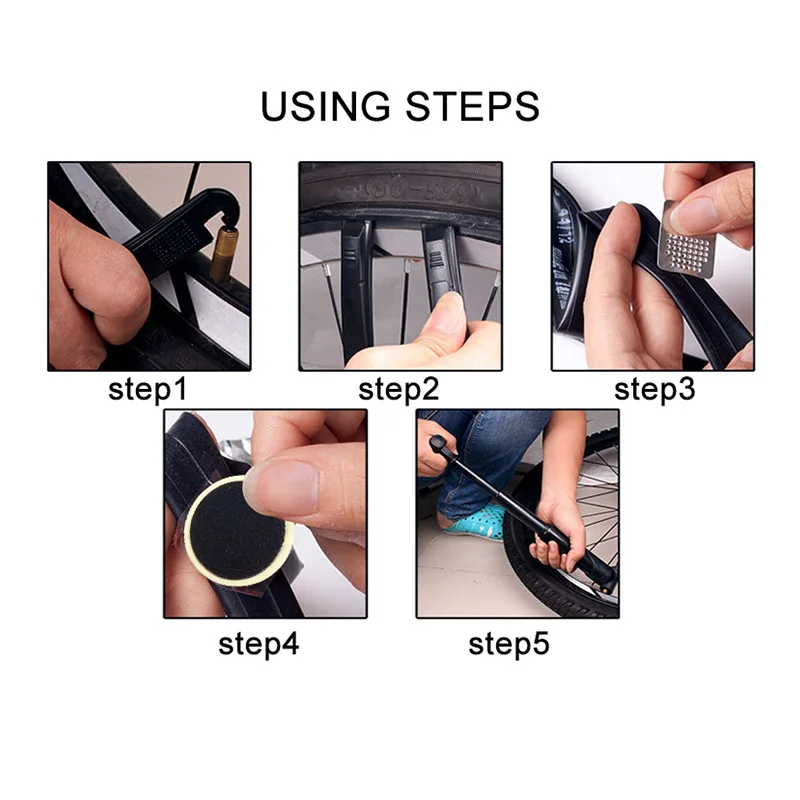 USING STEPS

step1

step2

step3

step4

step5