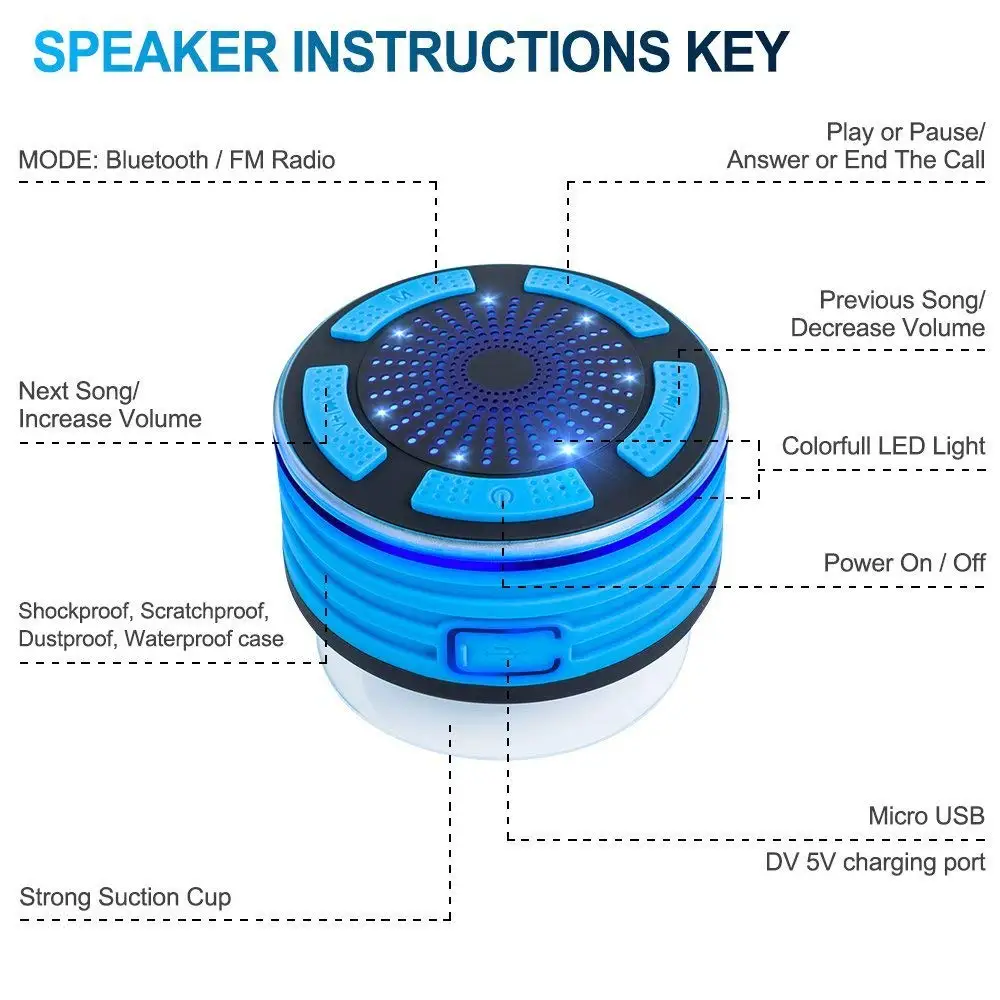 SPEAKER INSTRUCTIONS KEY

MODE: Bluetooth / FM Radio

Play or Pause/
Answer or End The Call

Previous Song/
Decrease Volume

Next Song/
Increase Volume

Colorfull LED Light

Power On / Off

Shockproof, Scratchproof,
Dustproof, Waterproof case

Micro USB

DV 5V charging port

Strong Suction Cup