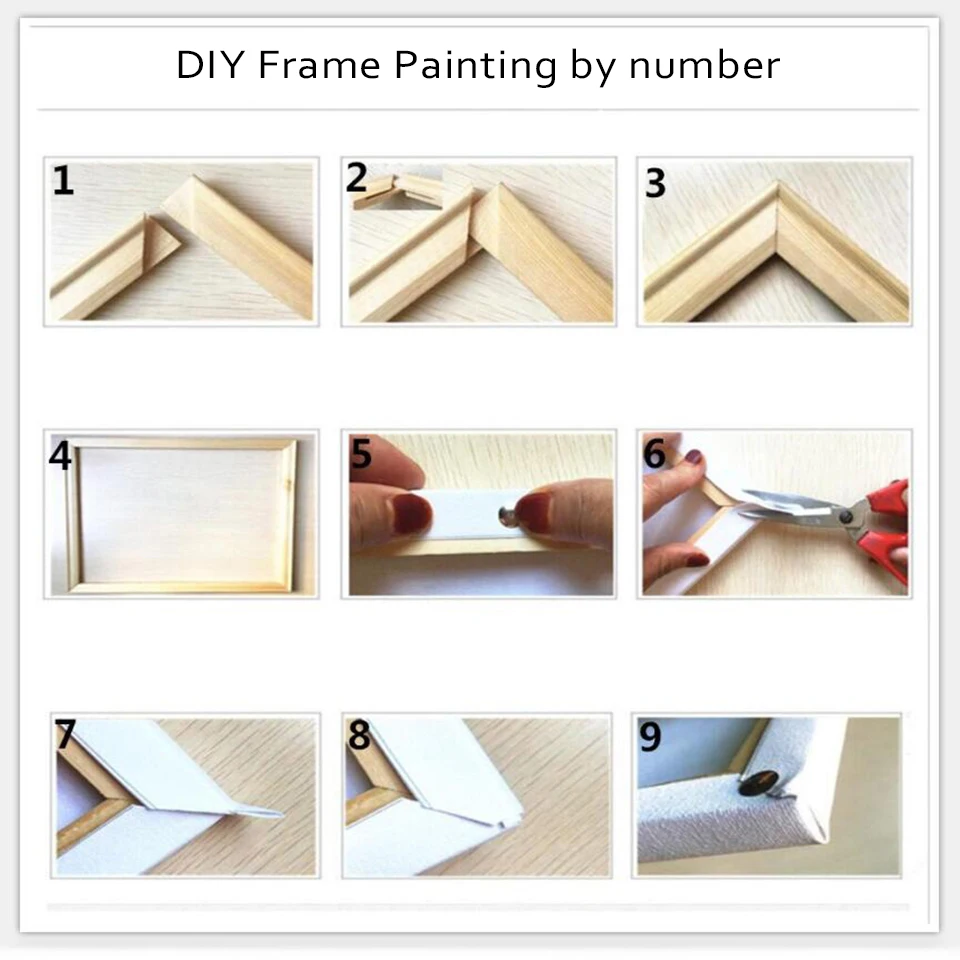 DIY Frame Painting by number

1

2

3

4

5

6

7

8

9