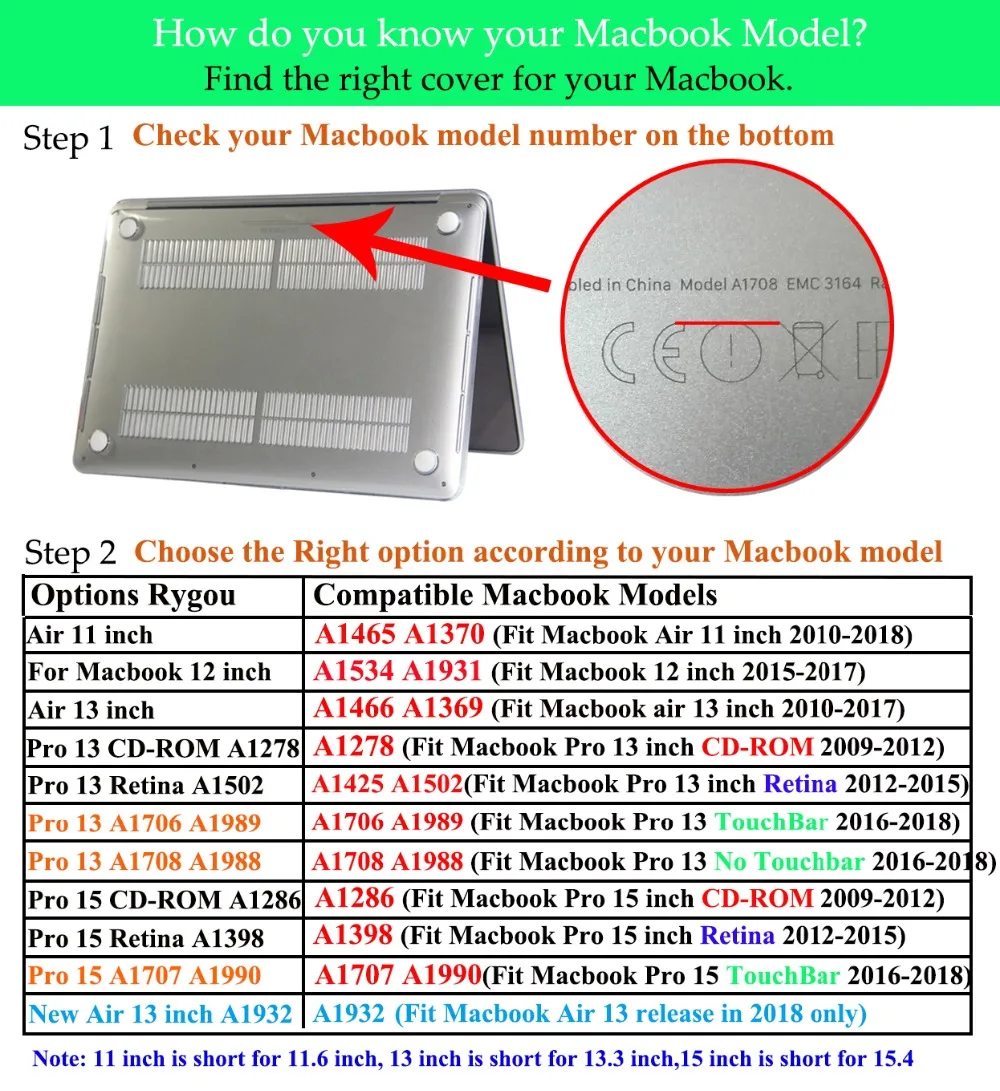 How do you know your Macbook Model?
Find the right cover for your Macbook.

Step 1 Check your Macbook model number on the bottom

bled in China Model A1708 EMC 3164 R

Step 2 Choose the Right option according to your Macbook model

| Options Rygou | Compatible Macbook Models |
|---|---|
| Air 11 inch | A1465 A1370 (Fit Macbook Air 11 inch 2010-2018) |
| For Macbook 12 inch | A1534 A1931 (Fit Macbook 12 inch 2015-2017) |
| Air 13 inch | A1466 A1369 (Fit Macbook air 13 inch 2010-2017) |
| Pro 13 CD-ROM A1278 | A1278 (Fit Macbook Pro 13 inch CD-ROM 2009-2012) |
| Pro 13 Retina A1502 | A1425 A1502(Fit Macbook Pro 13 inch Retina 2012-2015) |
| Pro 13 A1706 A1989 | A1706 A1989 (Fit Macbook Pro 13 TouchBar 2016-2018) |
| Pro 13 A1708 A1988 | A1708 A1988 (Fit Macbook Pro 13 No Touchbar 2016-2018) |
| Pro 15 CD-ROM A1286 | A1286 (Fit Macbook Pro 15 inch CD-ROM 2009-2012) |
| Pro 15 Retina A1398 | A1398 (Fit Macbook Pro 15 inch Retina 2012-2015) |
| Pro 15 A1707 A1990 | A1707 A1990(Fit Macbook Pro 15 TouchBar 2016-2018) |
| New Air 13 inch A1932 | A1932 (Fit Macbook Air 13 release in 2018 only) |

Note: 11 inch is short for 11.6 inch, 13 inch is short for 13.3 inch,15 inch is short for 15.4