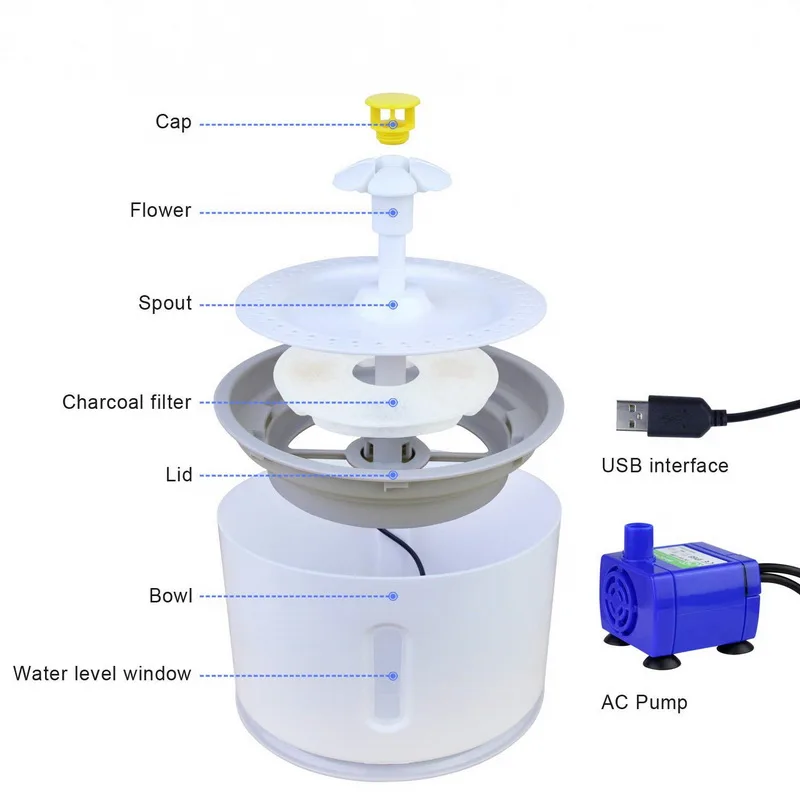 Cap

Flower

Spout

Charcoal filter

Lid

Bowl

Water level window

USB interface

AC Pump