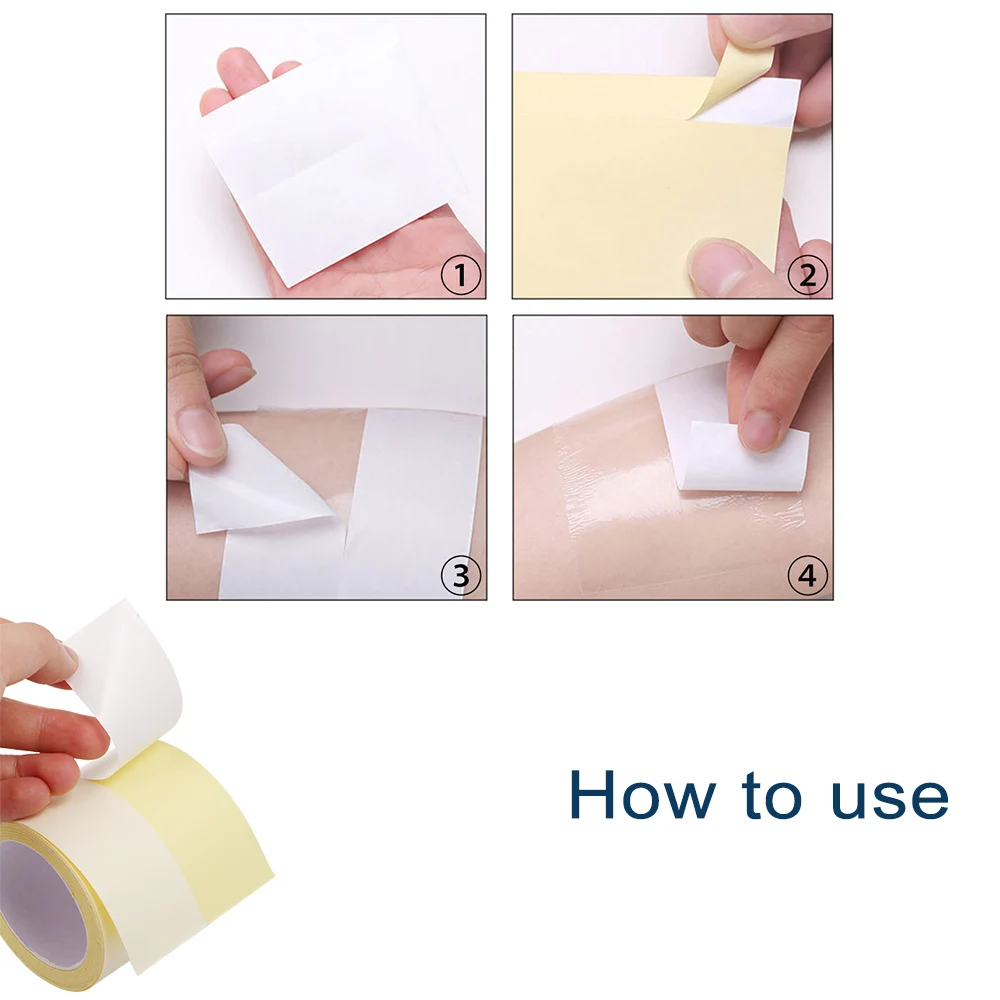 1

2

3

4

How to use