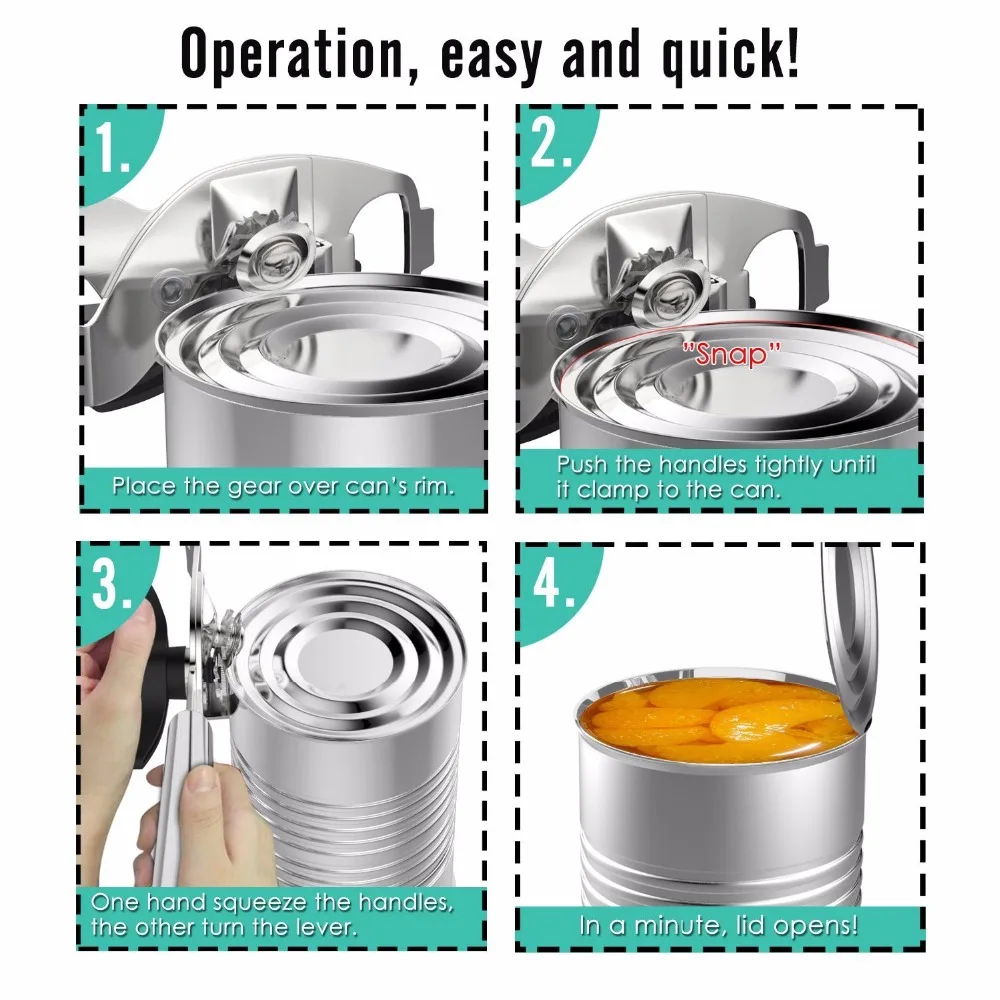 Operation, easy and quick!

1.

Place the gear over can's rim.

2.

"Snap"

Push the handles tightly until it clamp to the can.

3.

One hand squeeze the handles, the other turn the lever.

4.

In a minute, lid opens!