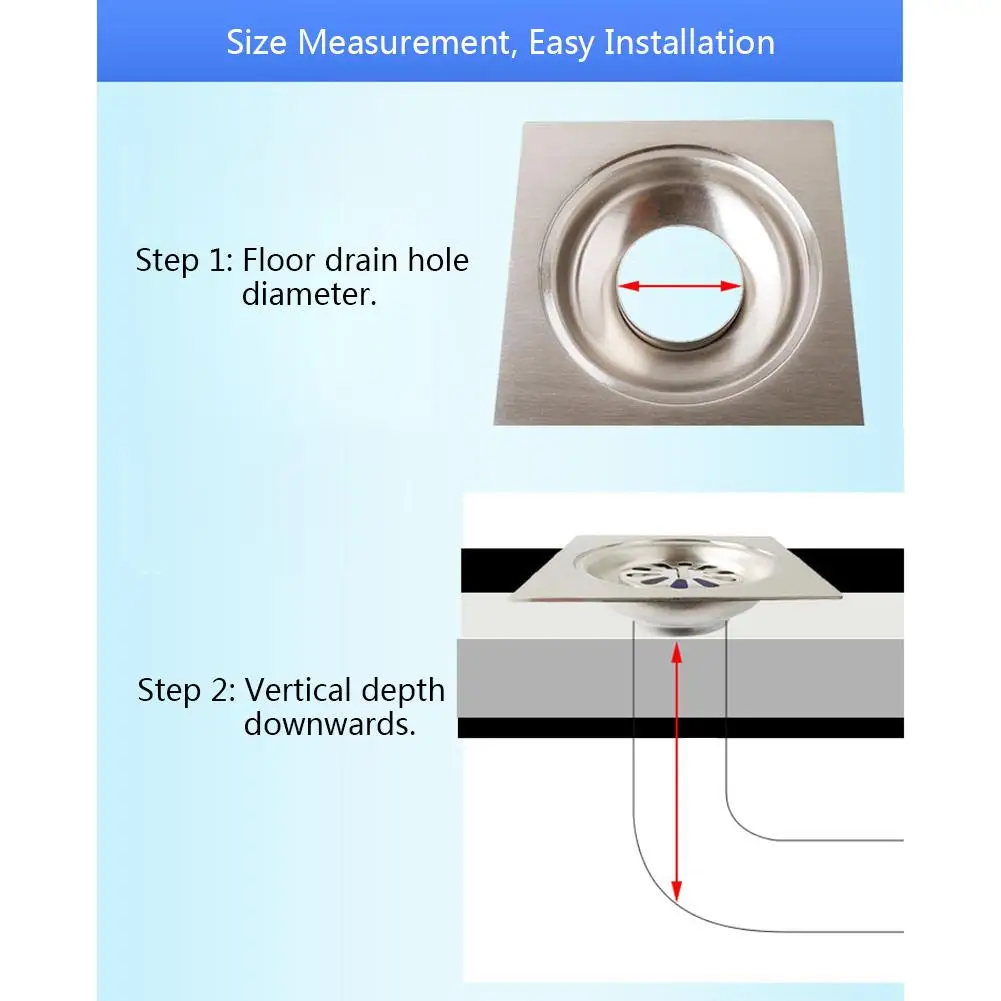 Size Measurement, Easy Installation

Step 1: Floor drain hole diameter.

Step 2: Vertical depth downwards.