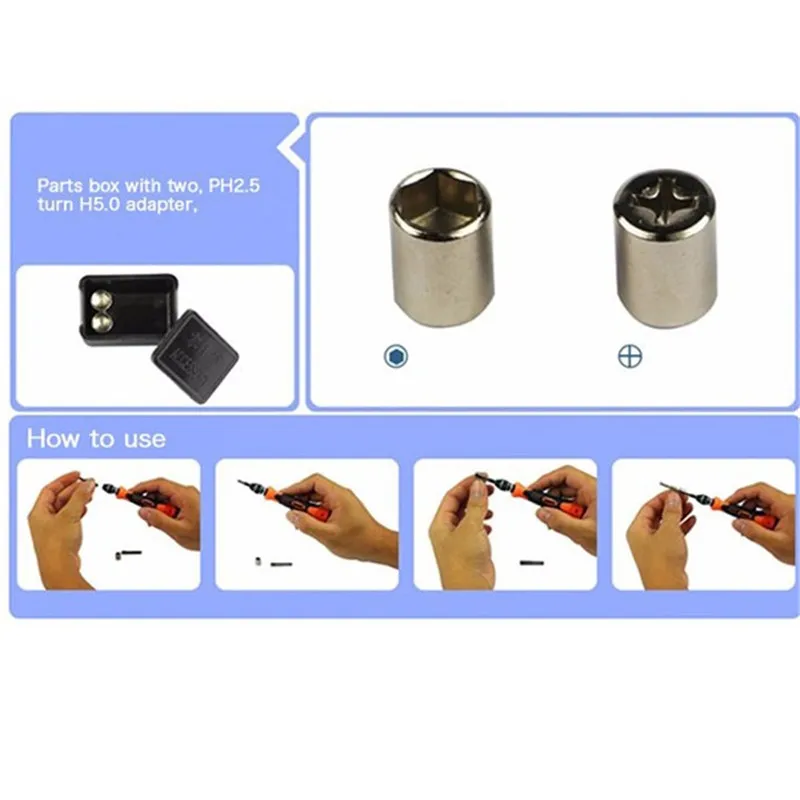 Parts box with two, PH2.5 turn H5.0 adapter,

How to use