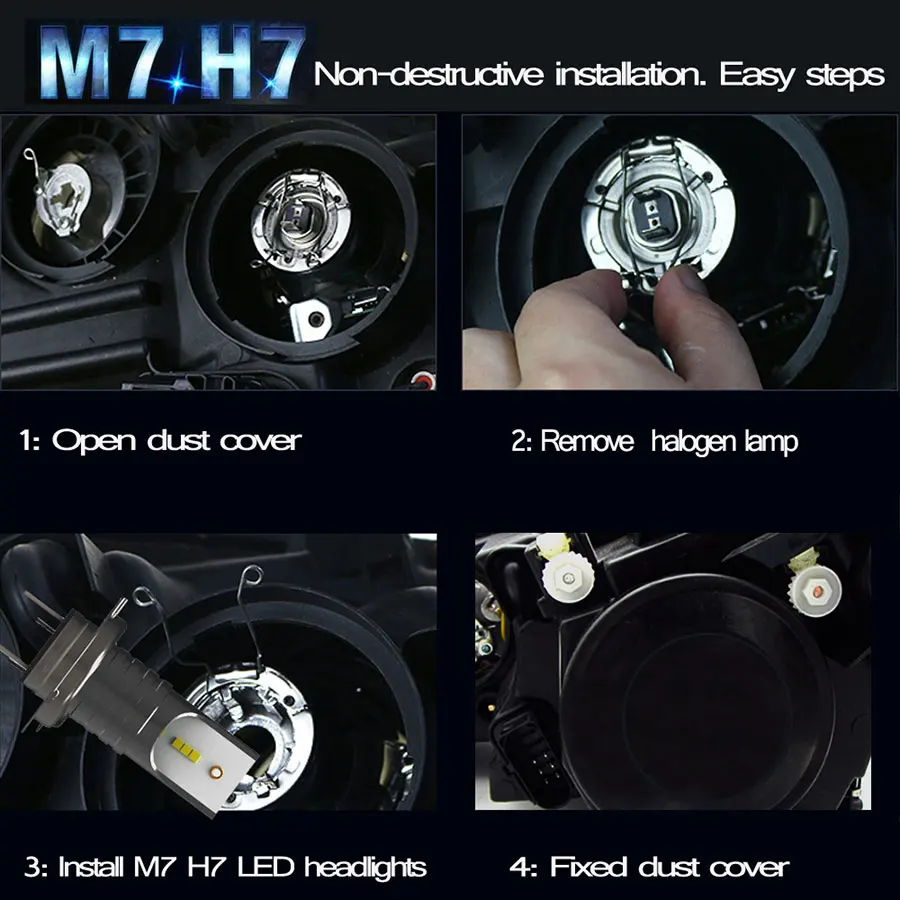 M7 H7 Non-destructive installation. Easy steps

1: Open dust cover

2: Remove halogen lamp

3: Install M7 H7 LED headlights

4: Fixed dust cover