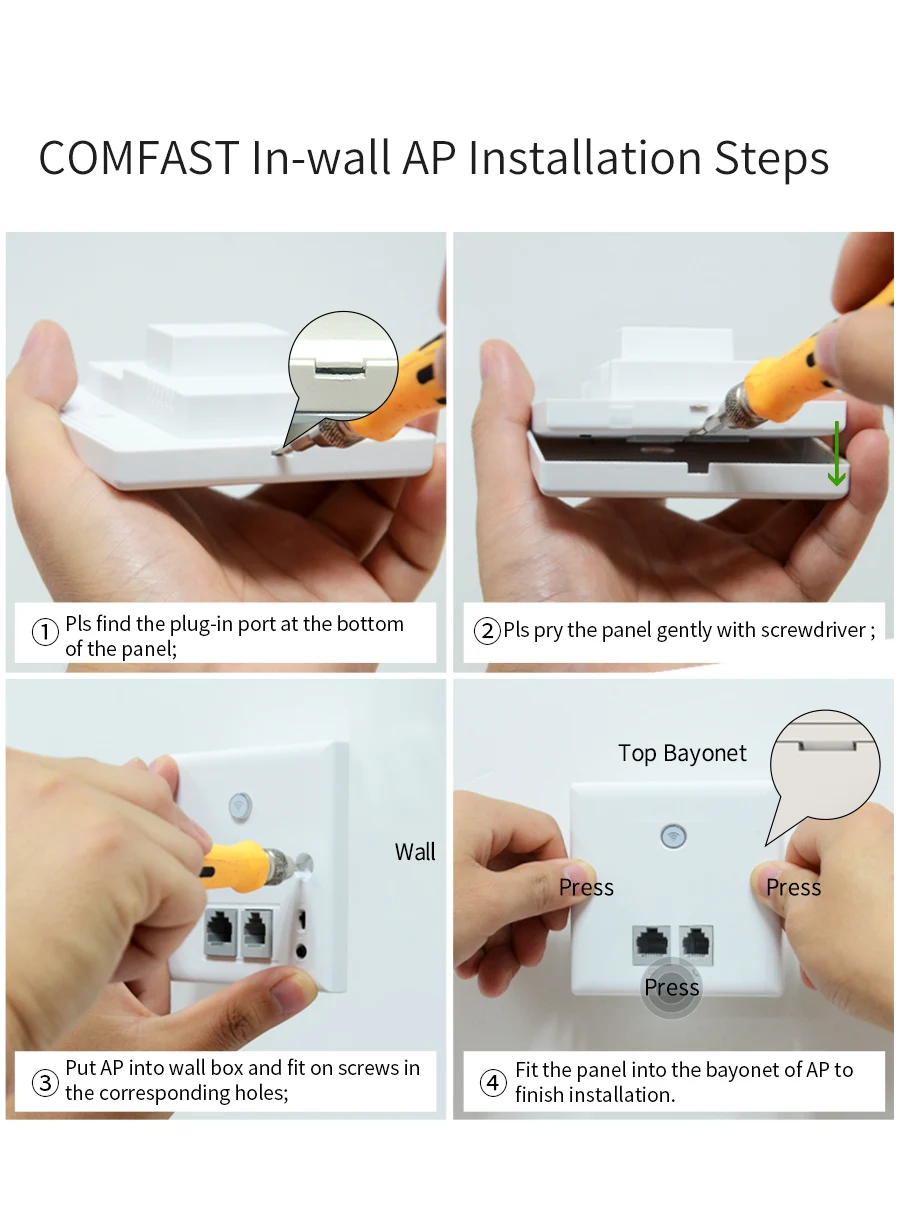 COMFAST In-wall AP Installation Steps

① Pls find the plug-in port at the bottom of the panel;

② Pls pry the panel gently with screwdriver ;

Wall

③ Put AP into wall box and fit on screws in the corresponding holes;

Top Bayonet

Press

Press

Press

④ Fit the panel into the bayonet of AP to finish installation.