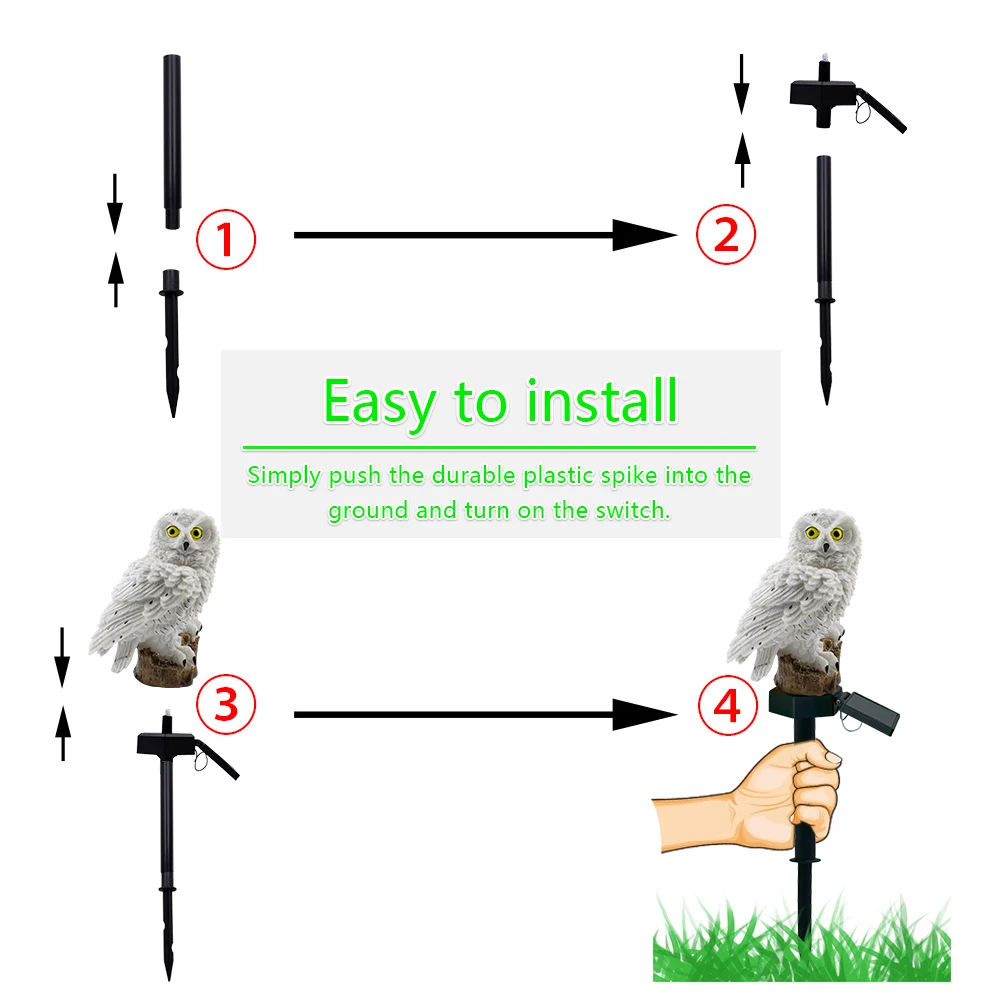 ①

②

Easy to install

Simply push the durable plastic spike into the ground and turn on the switch.

③

④