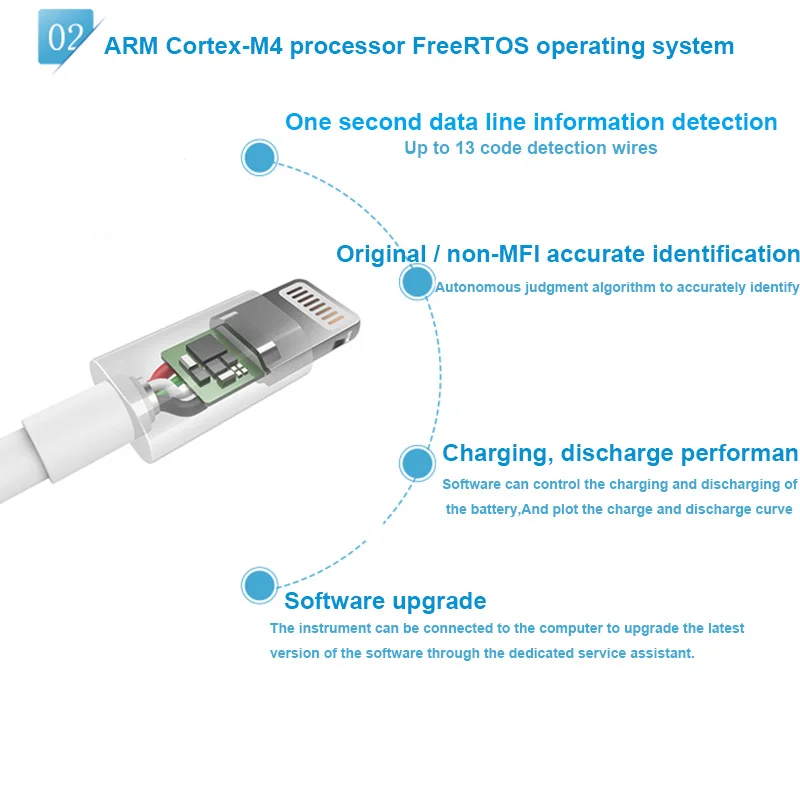 02

ARM Cortex-M4 processor FreeRTOS operating system

One second data line information detection
Up to 13 code detection wires

Original / non-MFI accurate identification
Autonomous judgment algorithm to accurately identify

Charging, discharge performan
Software can control the charging and discharging of the battery,And plot the charge and discharge curve

Software upgrade
The instrument can be connected to the computer to upgrade the latest version of the software through the dedicated service assistant.