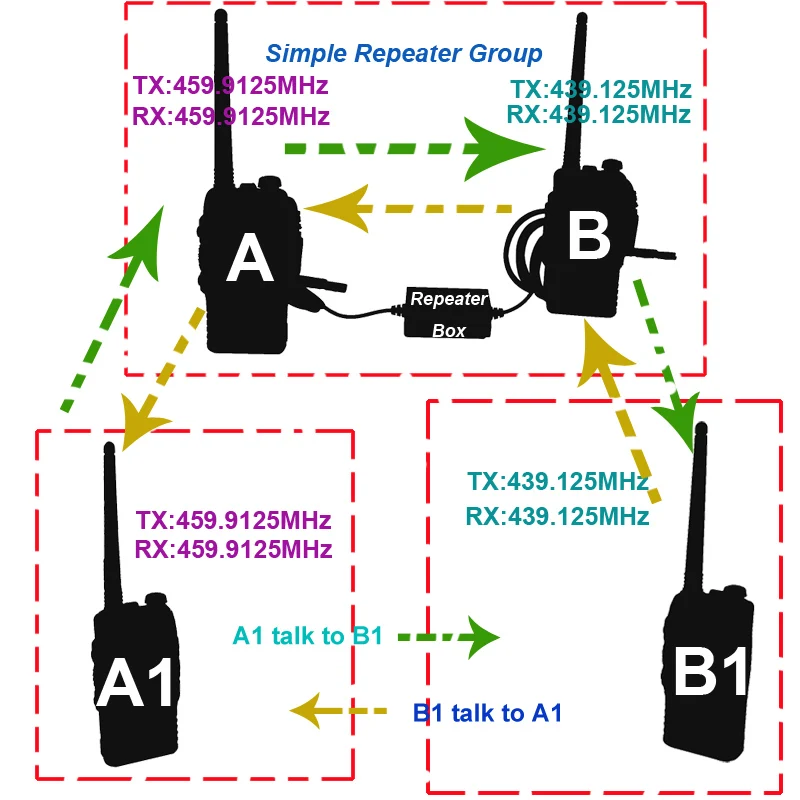 Simple Repeater Group

TX:459.9125MHz
RX:459.9125MHz

TX:439.125MHz
RX:439.125MHz

A

B

Repeater Box

TX:459.9125MHz
RX:459.9125MHz

TX:439.125MHz
RX:439.125MHz

A1 talk to B1

B1 talk to A1

A1

B1