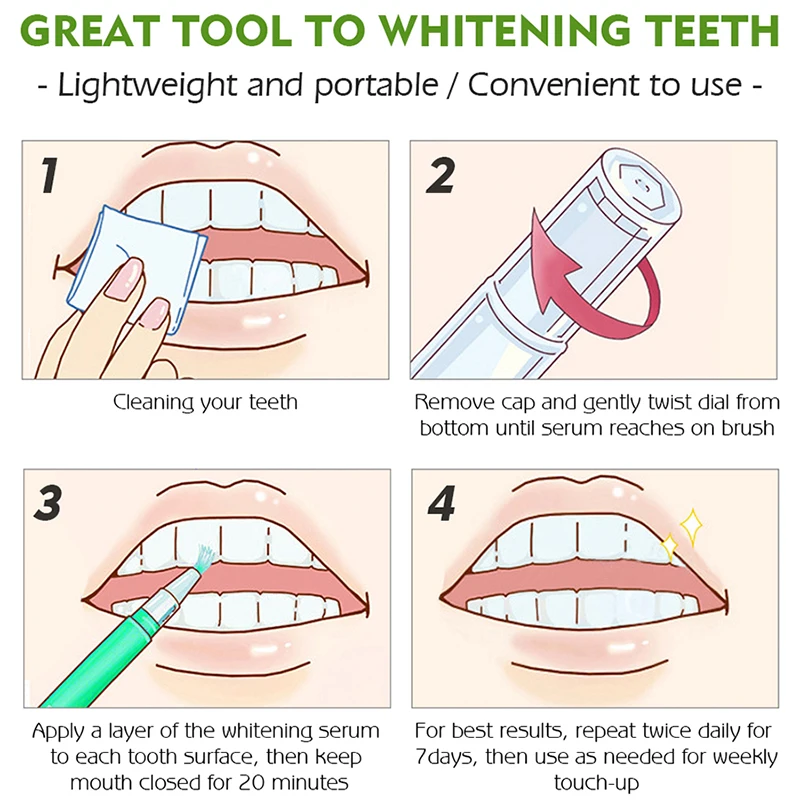 GREAT TOOL TO WHITENING TEETH

- Lightweight and portable / Convenient to use -

1

Cleaning your teeth

2

Remove cap and gently twist dial from bottom until serum reaches on brush

3

Apply a layer of the whitening serum to each tooth surface, then keep mouth closed for 20 minutes

4

For best results, repeat twice daily for 7days, then use as needed for weekly touch-up